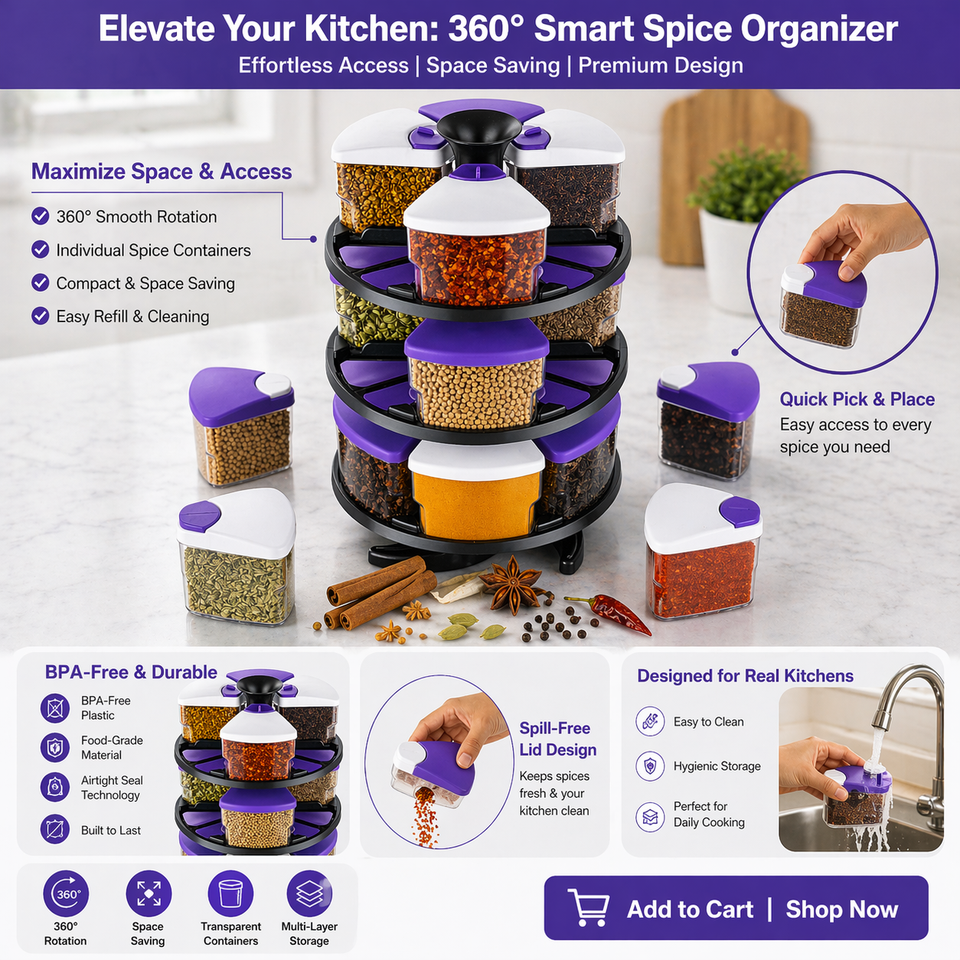 Elevate Your Kitchen: 360° Smart Spice Organizer

Effortless Access | Space Saving | Premium Design

Maximize Space & Access

360° Smooth Rotation

Individual Spice Containers

Compact & Space Saving

Easy Refill & Cleaning

Quick Pick & Place

Easy access to every spice you need

BPA-Free & Durable

BPA-Free Plastic

Food-Grade Material

Airtight Seal Technology

Built to Last

Spill-Free Lid Design

Keeps spices fresh & your kitchen clean

Designed for Real Kitchens

Easy to Clean

Hygienic Storage

Perfect for Daily Cooking

360°

360° Rotation

Space Saving

Transparent Containers

Multi-Layer Storage

Add to Cart | Shop Now