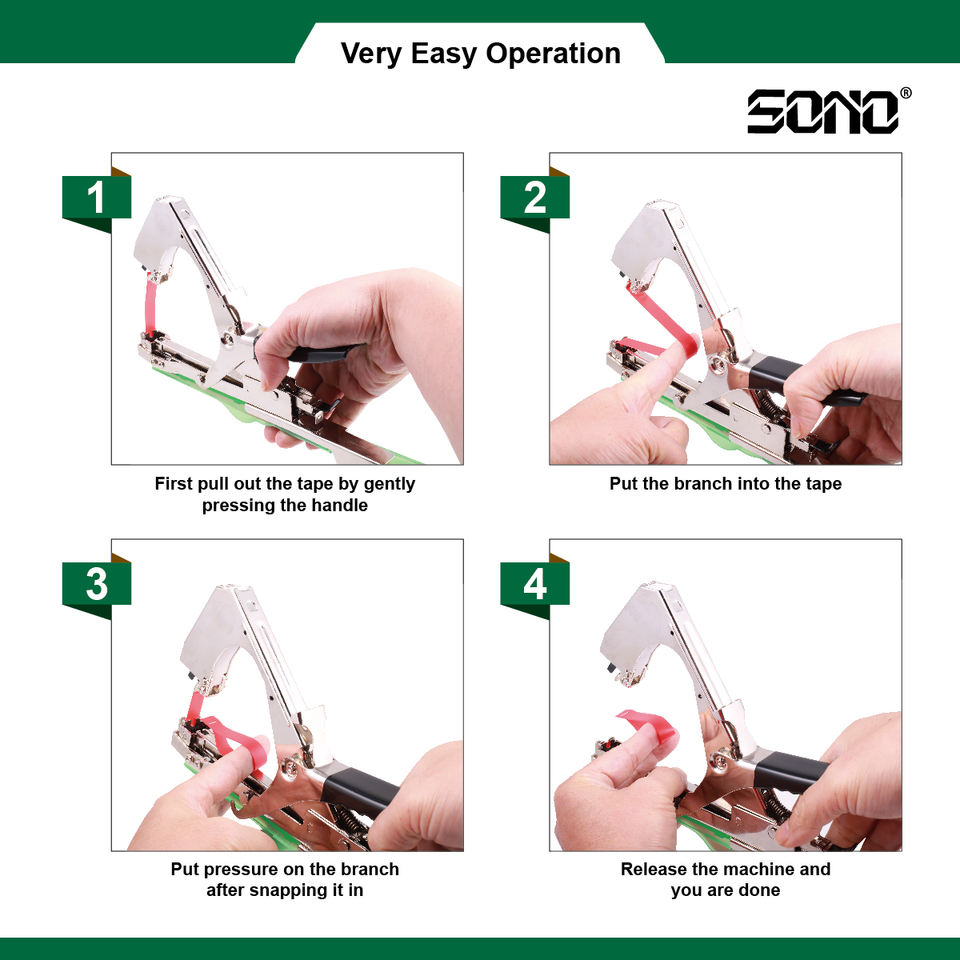 Very Easy Operation

SONO®

1

First pull out the tape by gently pressing the handle

2

Put the branch into the tape

3

Put pressure on the branch after snapping it in

4

Release the machine and you are done