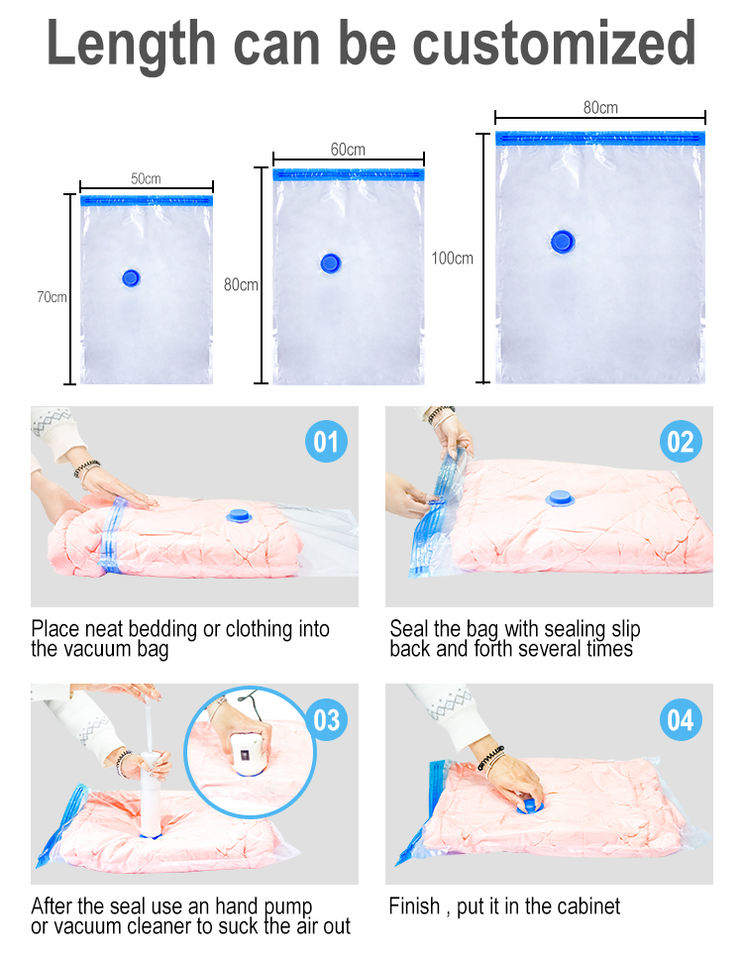 Length can be customized

50cm

70cm

60cm

80cm

80cm

100cm

01

Place neat bedding or clothing into the vacuum bag

02

Seal the bag with sealing slip back and forth several times

03

After the seal use an hand pump or vacuum cleaner to suck the air out

04

Finish , put it in the cabinet