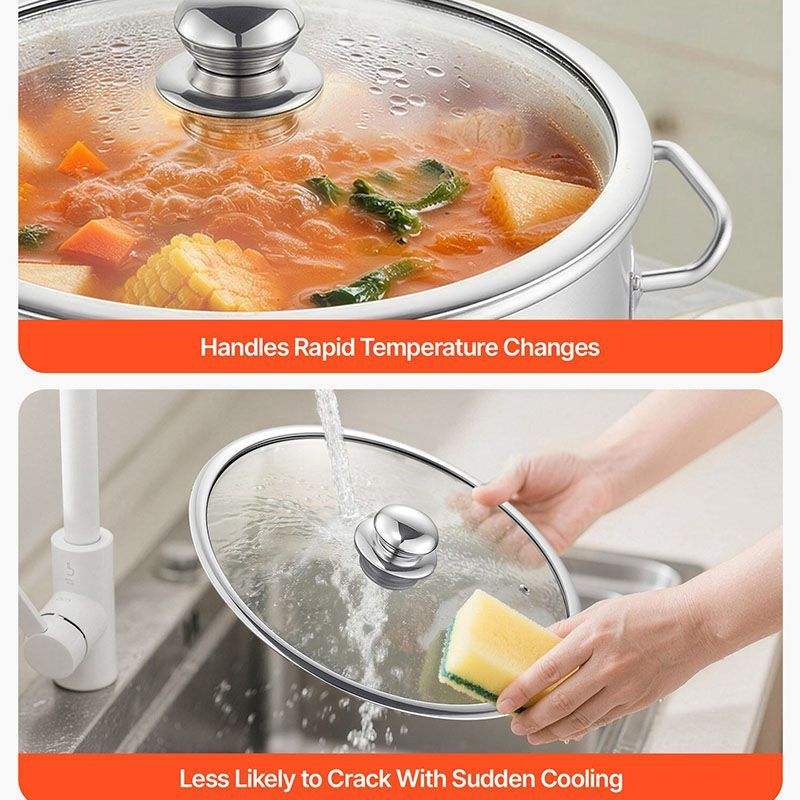 Handles Rapid Temperature Changes

Less Likely to Crack With Sudden Cooling