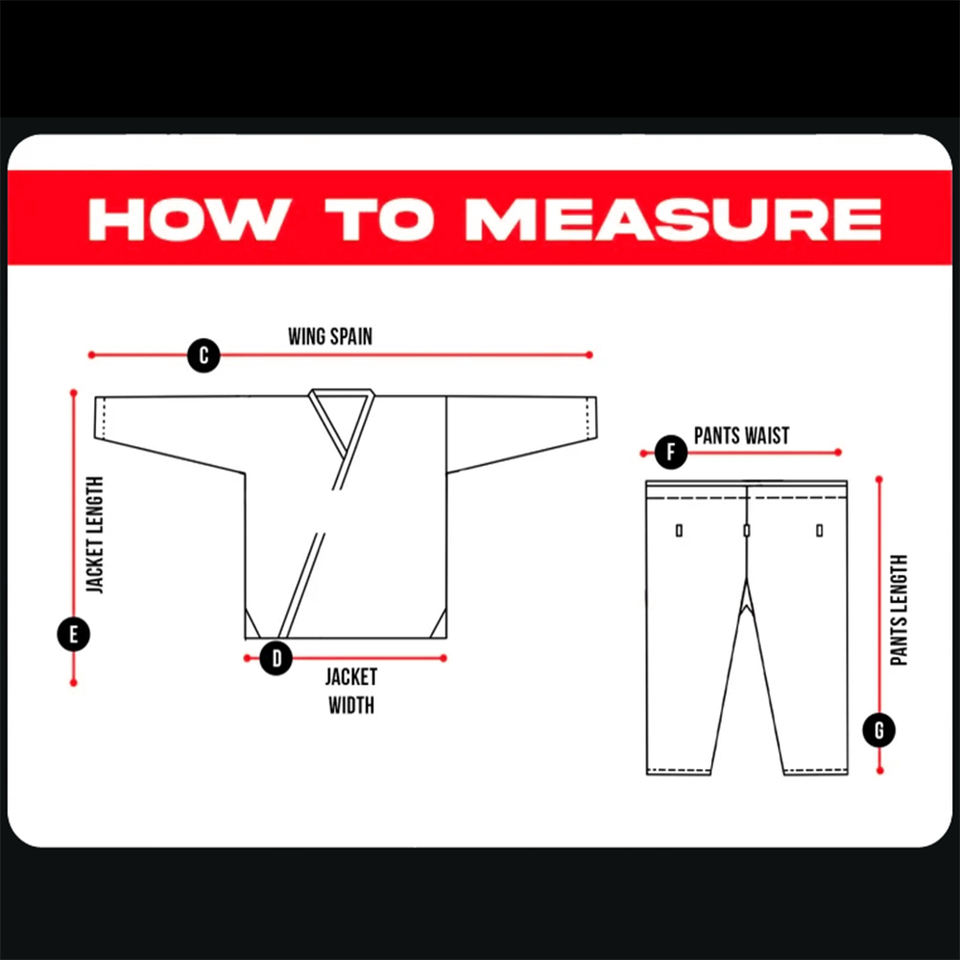 HOW TO MEASURE

C
WING SPAIN

JACKET LENGTH
E

D
JACKET WIDTH

F
PANTS WAIST

PANTS LENGTH
G