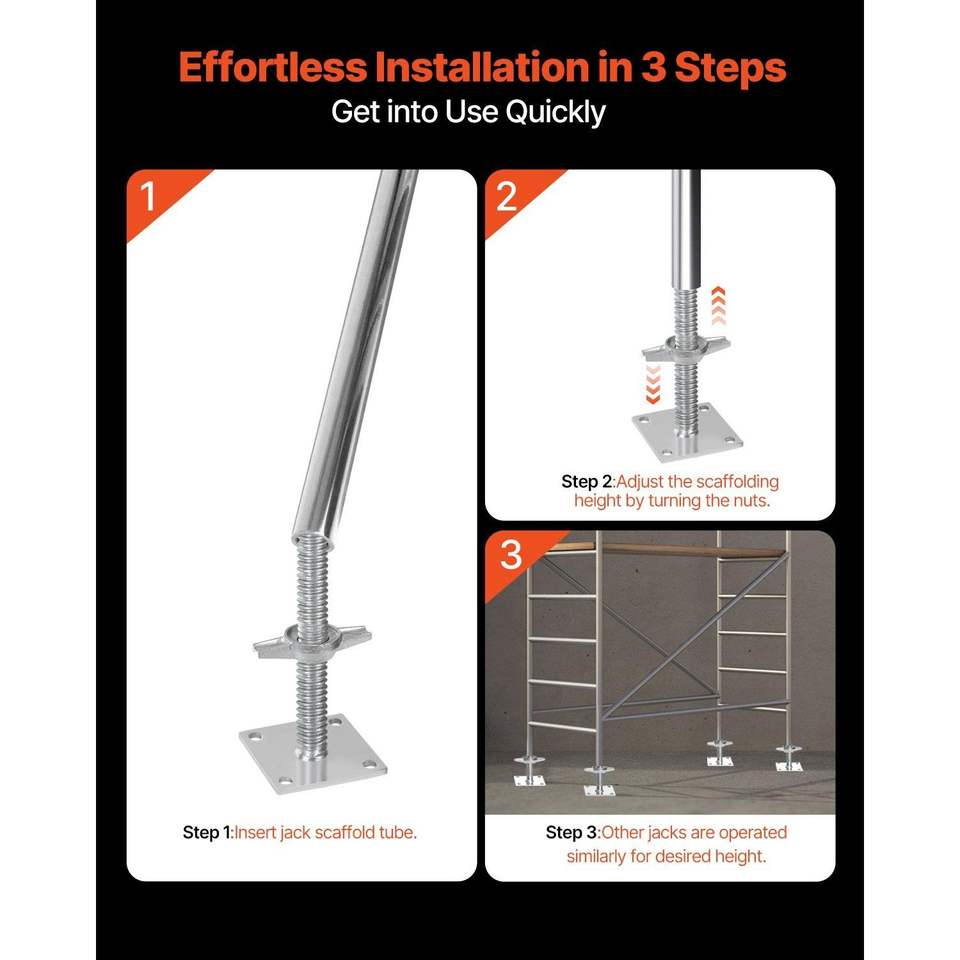 Effortless Installation in 3 Steps
Get into Use Quickly

1

Step 1:Insert jack scaffold tube.

2

Step 2:Adjust the scaffolding height by turning the nuts.

3

Step 3:Other jacks are operated similarly for desired height.