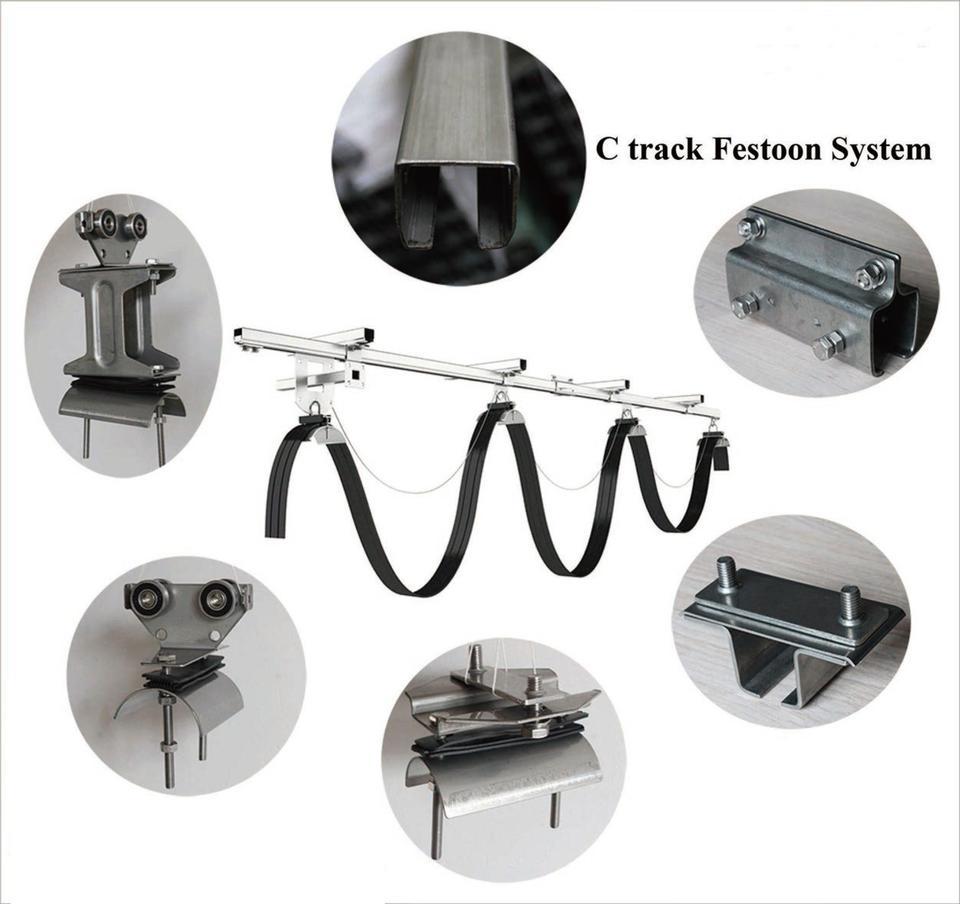 C track Festoon System