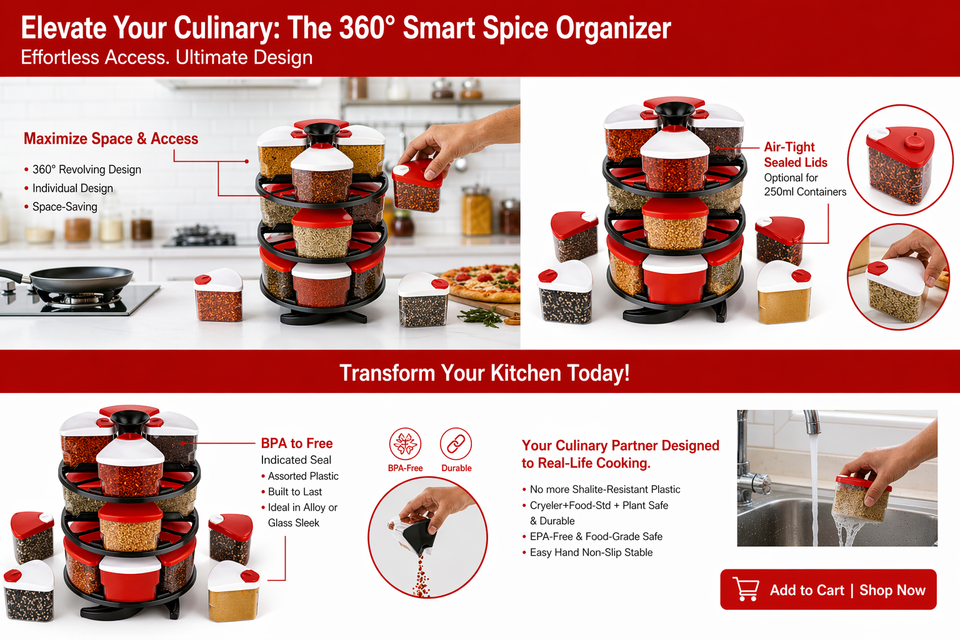 Elevate Your Culinary: The 360° Smart Spice Organizer
Effortless Access. Ultimate Design

Maximize Space & Access
• 360° Revolving Design
• Individual Design
• Space-Saving

Air-Tight Sealed Lids
Optional for 250ml Containers

Transform Your Kitchen Today!

BPA to Free
Indicated Seal
• Assorted Plastic
• Built to Last
• Ideal in Alloy or Glass Sleek

BPA-Free
Durable

Your Culinary Partner Designed to Real-Life Cooking.
• No more Shalite-Resistant Plastic
• Cryeler+Food-Std + Plant Safe & Durable
• EPA-Free & Food-Grade Safe
• Easy Hand Non-Slip Stable

Add to Cart | Shop Now