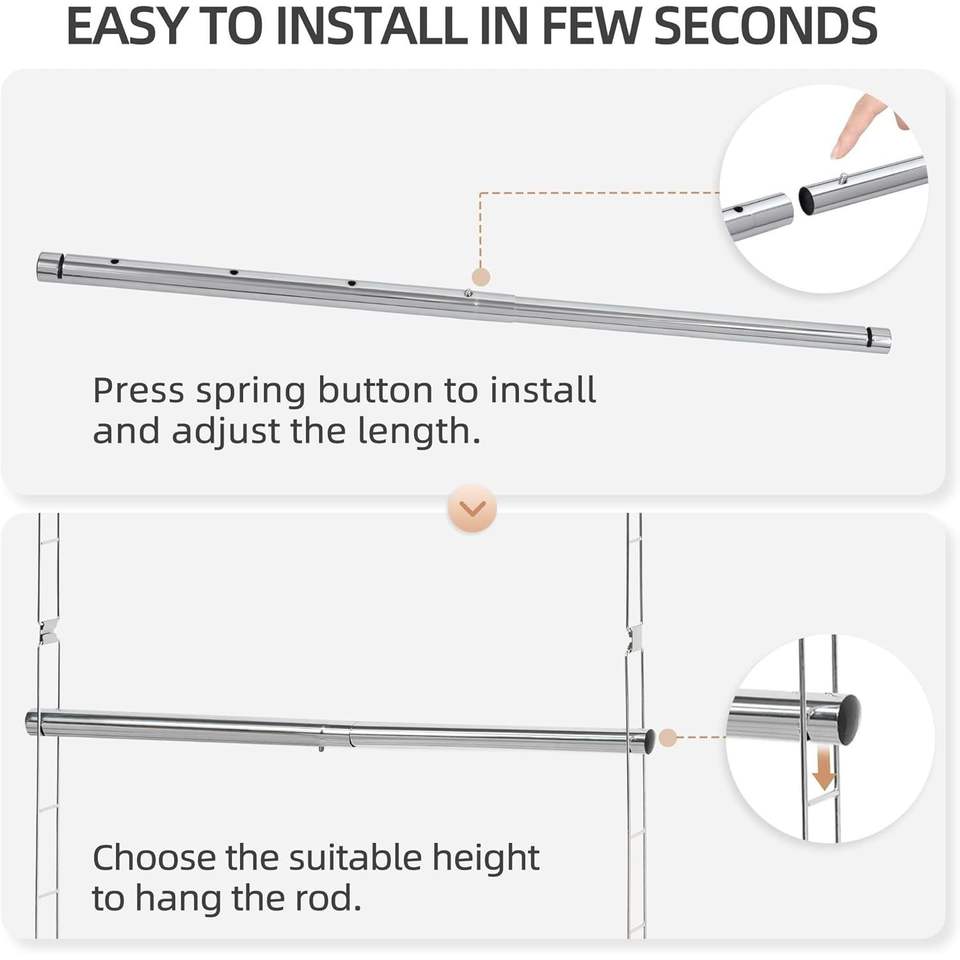 EASY TO INSTALL IN FEW SECONDS

Press spring button to install and adjust the length.

Choose the suitable height to hang the rod.