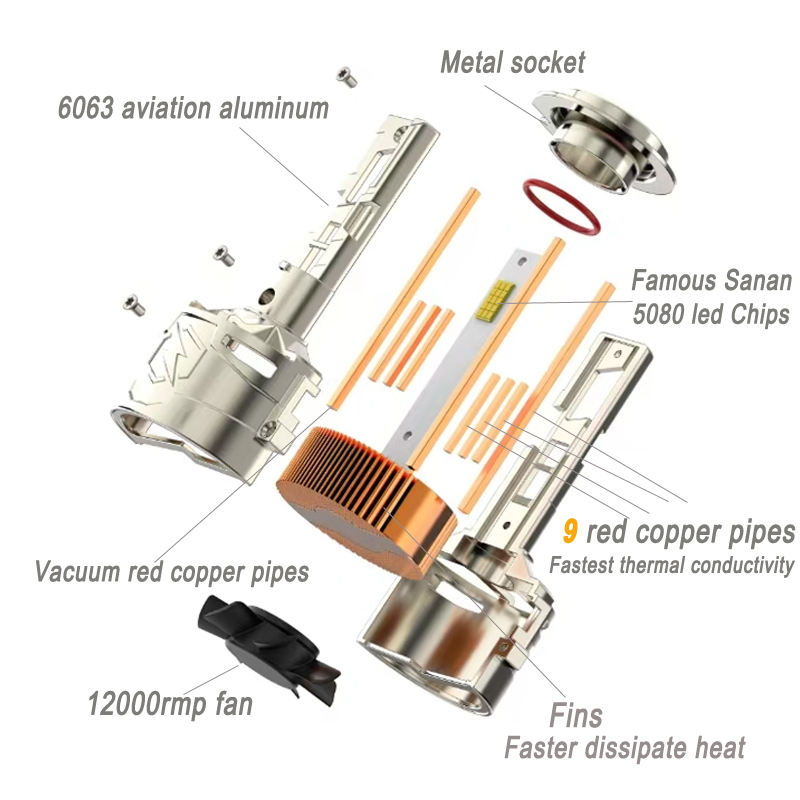 Metal socket

6063 aviation aluminum

Famous Sanan 5080 led Chips

9 red copper pipes
Fastest thermal conductivity

Vacuum red copper pipes

12000rmp fan

Fins
Faster dissipate heat