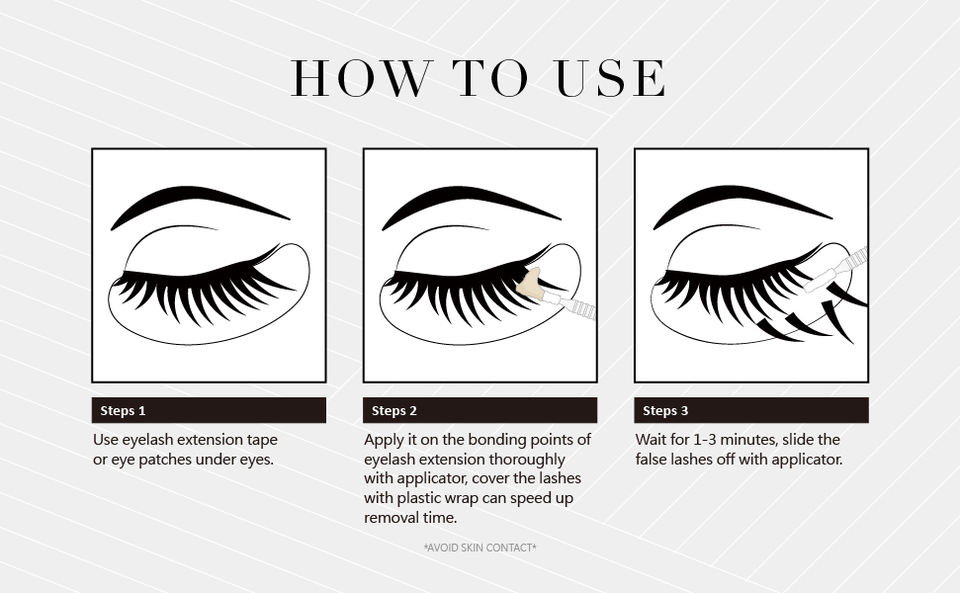 HOW TO USE

Steps 1

Use eyelash extension tape or eye patches under eyes.

Steps 2

Apply it on the bonding points of eyelash extension thoroughly with applicator, cover the lashes with plastic wrap can speed up removal time.

Steps 3

Wait for 1-3 minutes, slide the false lashes off with applicator.

*AVOID SKIN CONTACT*