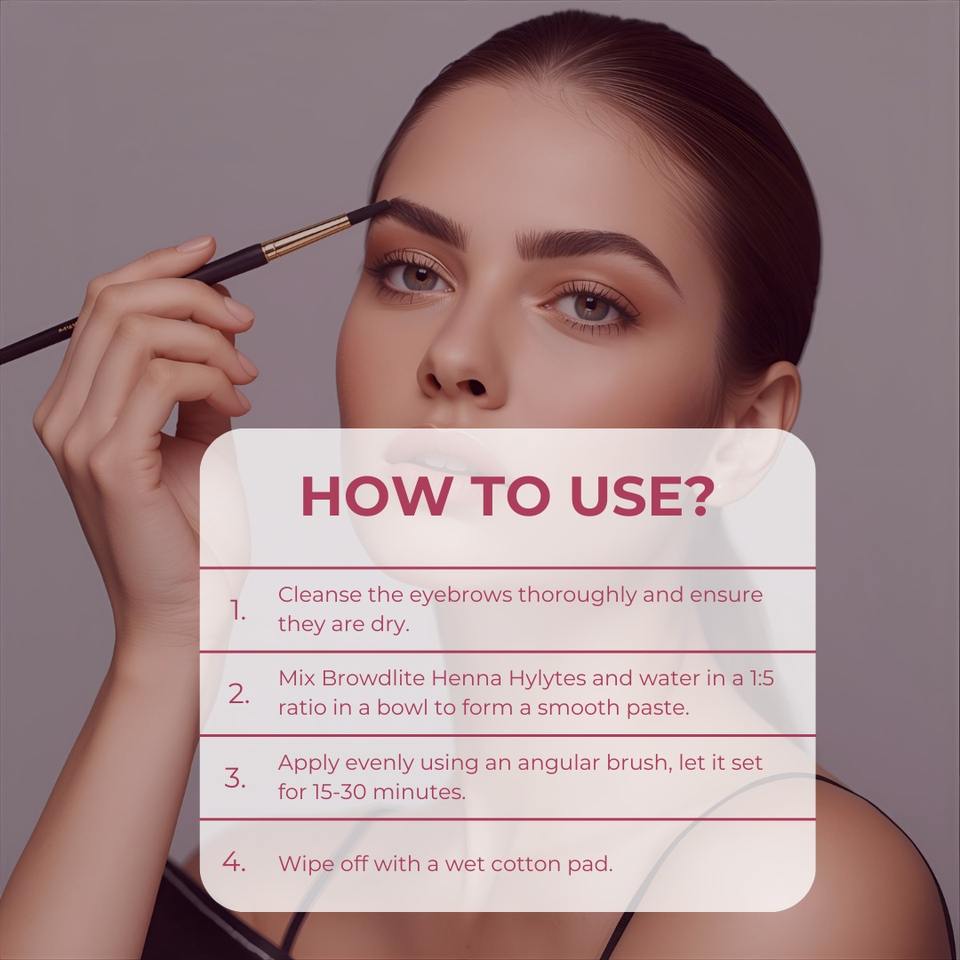 HOW TO USE?

1. Cleanse the eyebrows thoroughly and ensure they are dry.

2. Mix Browdlite Henna Hylytes and water in a 1:5 ratio in a bowl to form a smooth paste.

3. Apply evenly using an angular brush, let it set for 15-30 minutes.

4. Wipe off with a wet cotton pad.