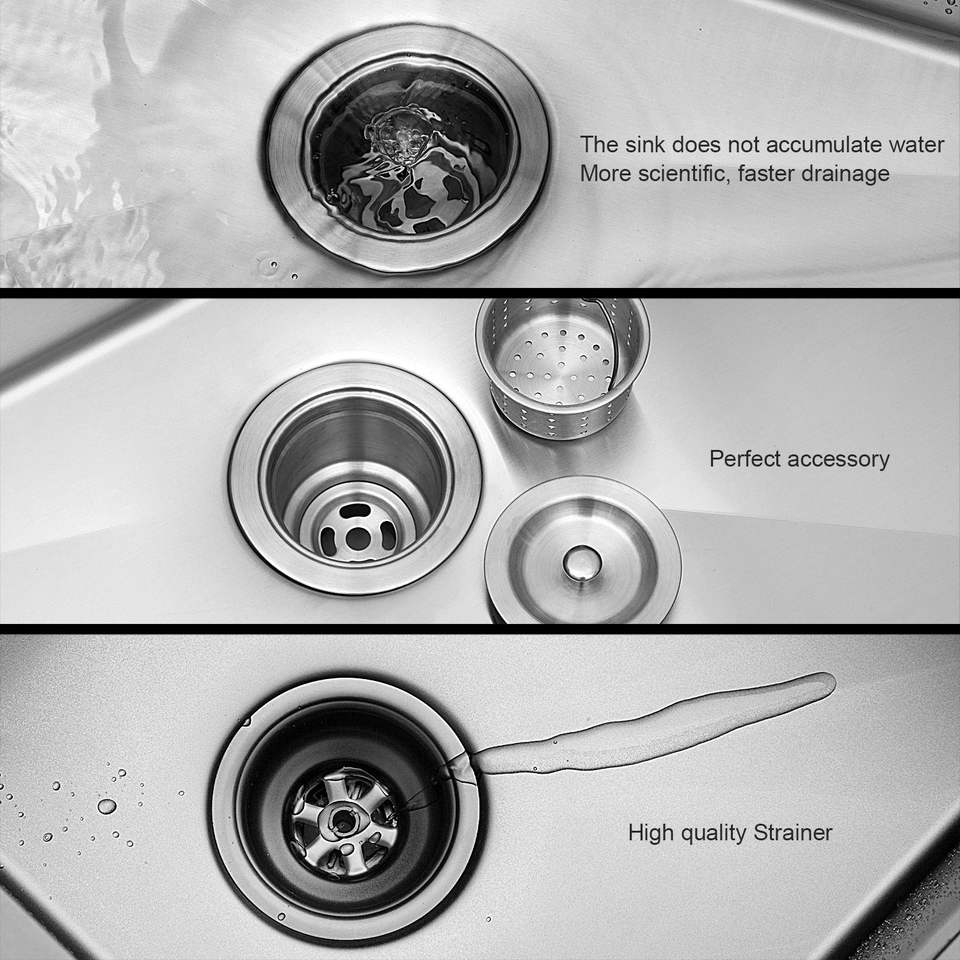 The sink does not accumulate water
More scientific, faster drainage

Perfect accessory

High quality Strainer