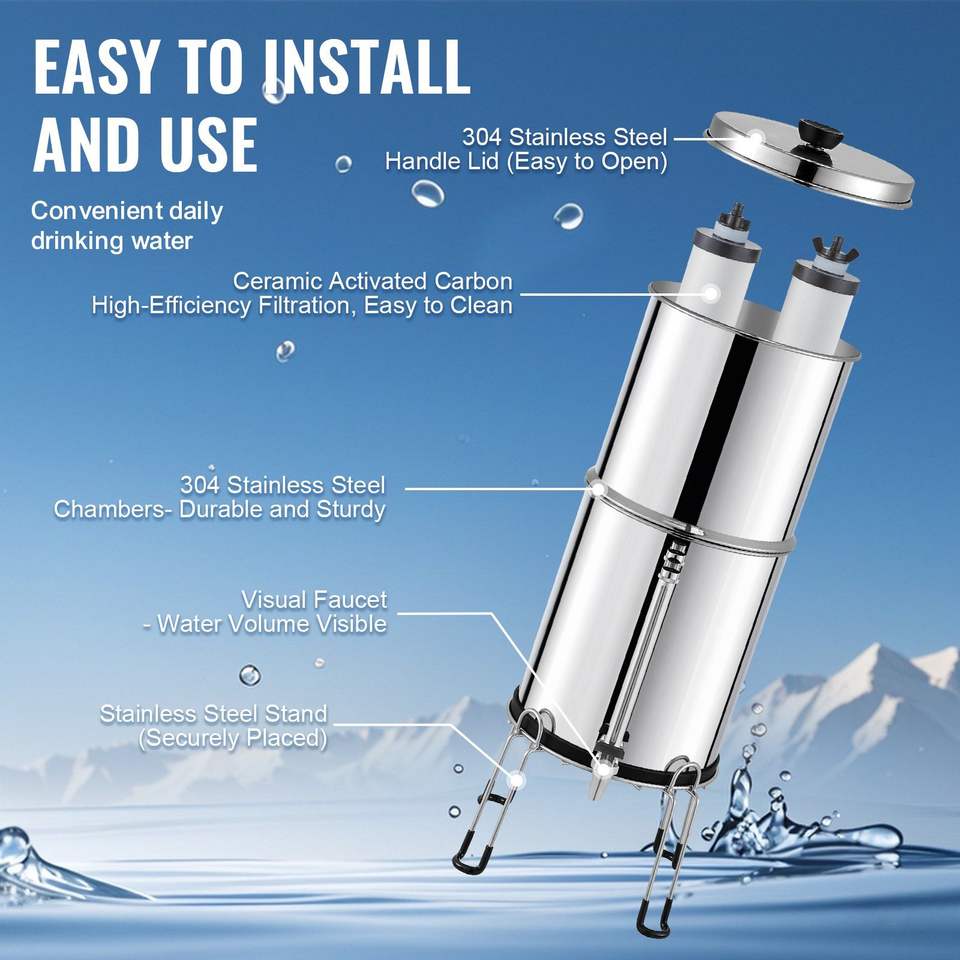 EASY TO INSTALL AND USE

Convenient daily drinking water

304 Stainless Steel Handle Lid (Easy to Open)

Ceramic Activated Carbon High-Efficiency Filtration, Easy to Clean

304 Stainless Steel Chambers- Durable and Sturdy

Visual Faucet - Water Volume Visible

Stainless Steel Stand (Securely Placed)