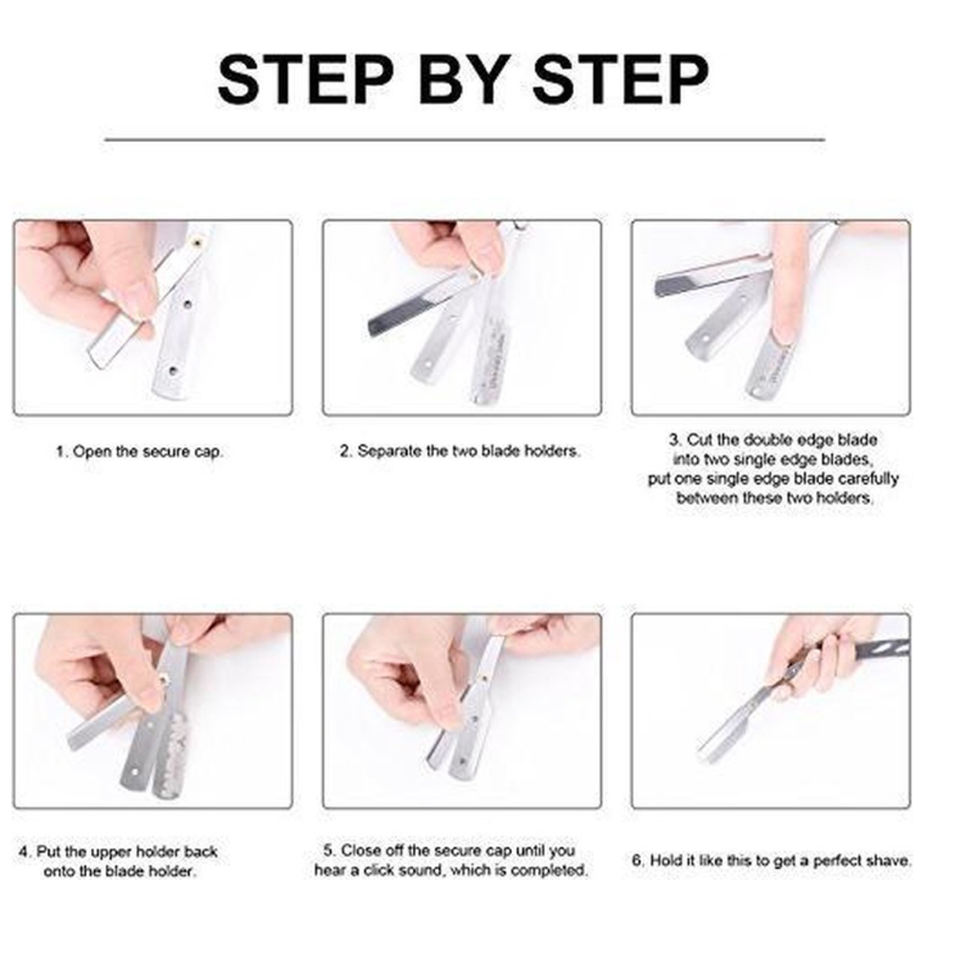 STEP BY STEP

1. Open the secure cap.

2. Separate the two blade holders.

3. Cut the double edge blade into two single edge blades, put one single edge blade carefully between these two holders.

4. Put the upper holder back onto the blade holder.

5. Close off the secure cap until you hear a click sound, which is completed.

6. Hold it like this to get a perfect shave.