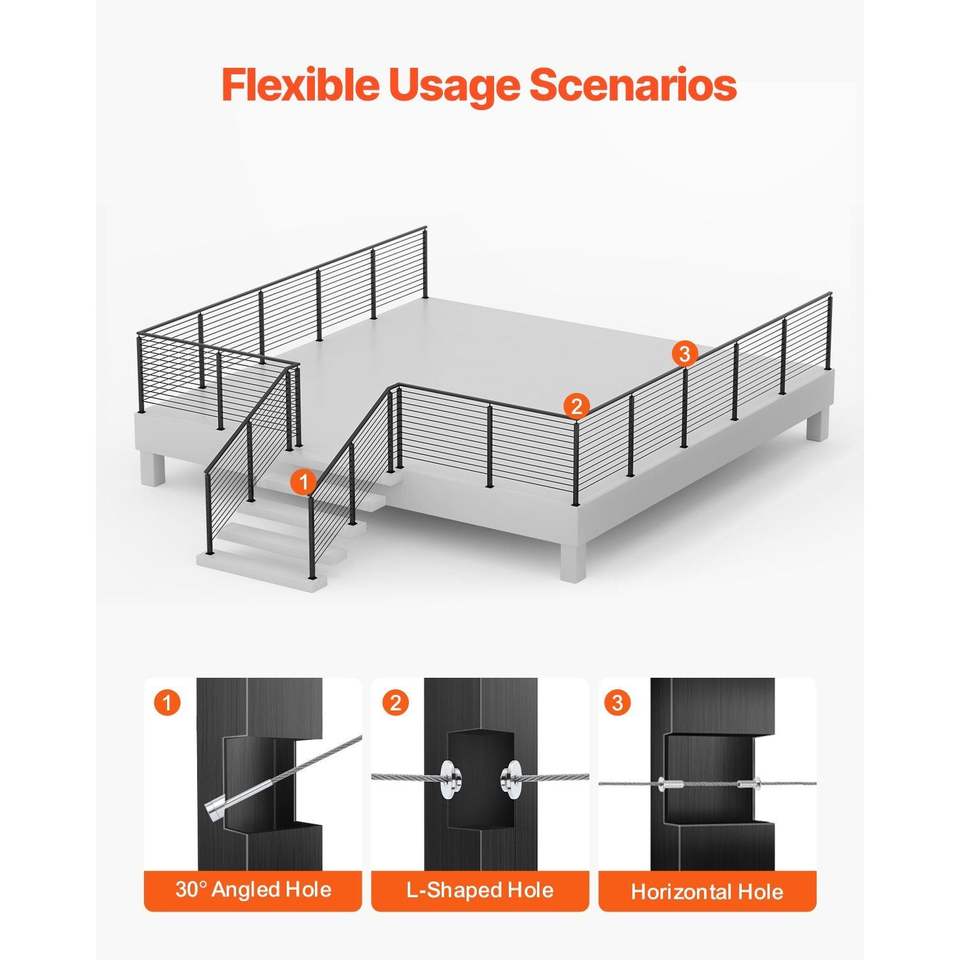 Flexible Usage Scenarios

3
2
1

1
30° Angled Hole

2
L-Shaped Hole

3
Horizontal Hole