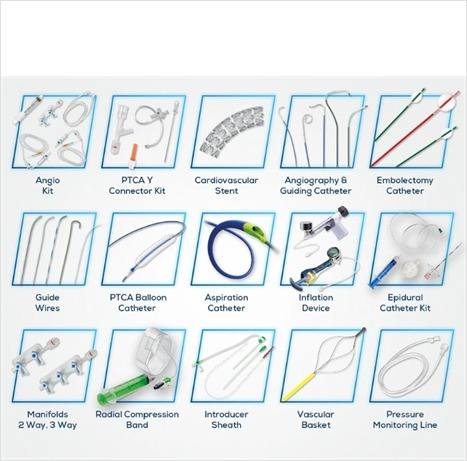 Angio Kit

PTCA Y Connector Kit

Cardiovascular Stent

Angiography & Guiding Catheter

Embolectomy Catheter

Guide Wires

PTCA Balloon Catheter

Aspiration Catheter

Inflation Device

Epidural Catheter Kit

Manifolds 2 Way, 3 Way

Radial Compression Band

Introducer Sheath

Vascular Basket

Pressure Monitoring Line