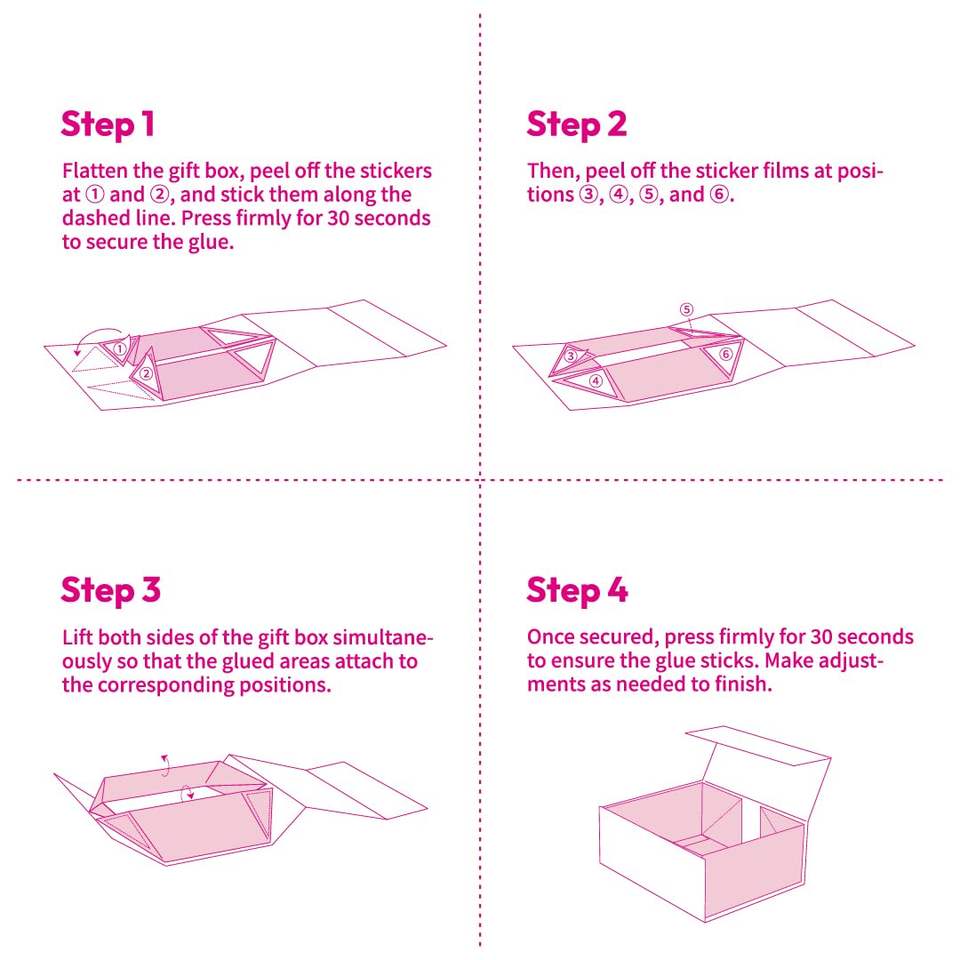 Step 1

Flatten the gift box, peel off the stickers at ① and ②, and stick them along the dashed line. Press firmly for 30 seconds to secure the glue.

①
②

Step 2

Then, peel off the sticker films at positions ③, ④, ⑤, and ⑥.

⑤
③
⑥
④

Step 3

Lift both sides of the gift box simultaneously so that the glued areas attach to the corresponding positions.

Step 4

Once secured, press firmly for 30 seconds to ensure the glue sticks. Make adjustments as needed to finish.