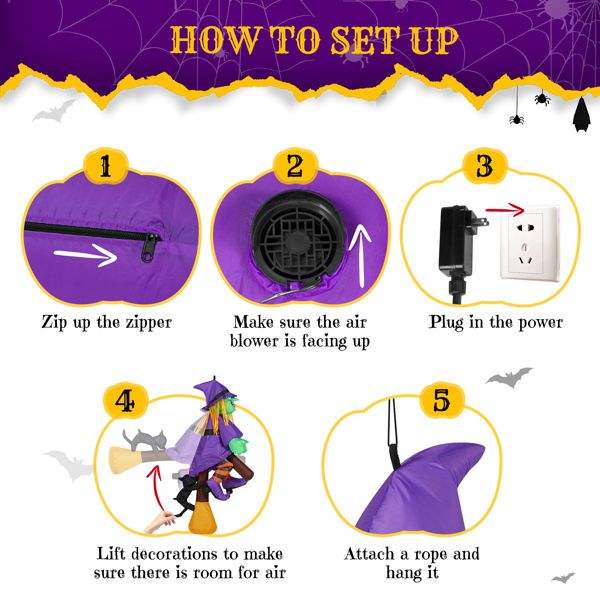 HOW TO SET UP

1

Zip up the zipper

2

Make sure the air blower is facing up

3

Plug in the power

4

Lift decorations to make sure there is room for air

5

Attach a rope and hang it