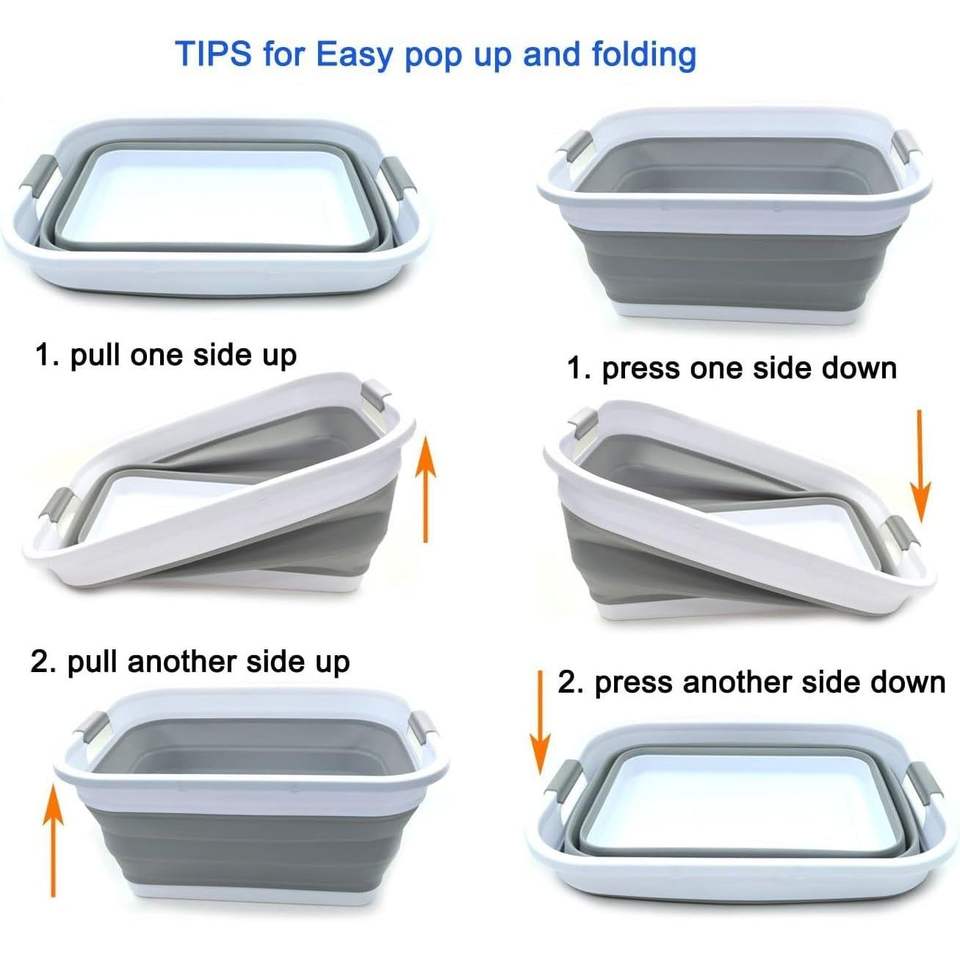 TIPS for Easy pop up and folding

1. pull one side up

2. pull another side up

1. press one side down

2. press another side down