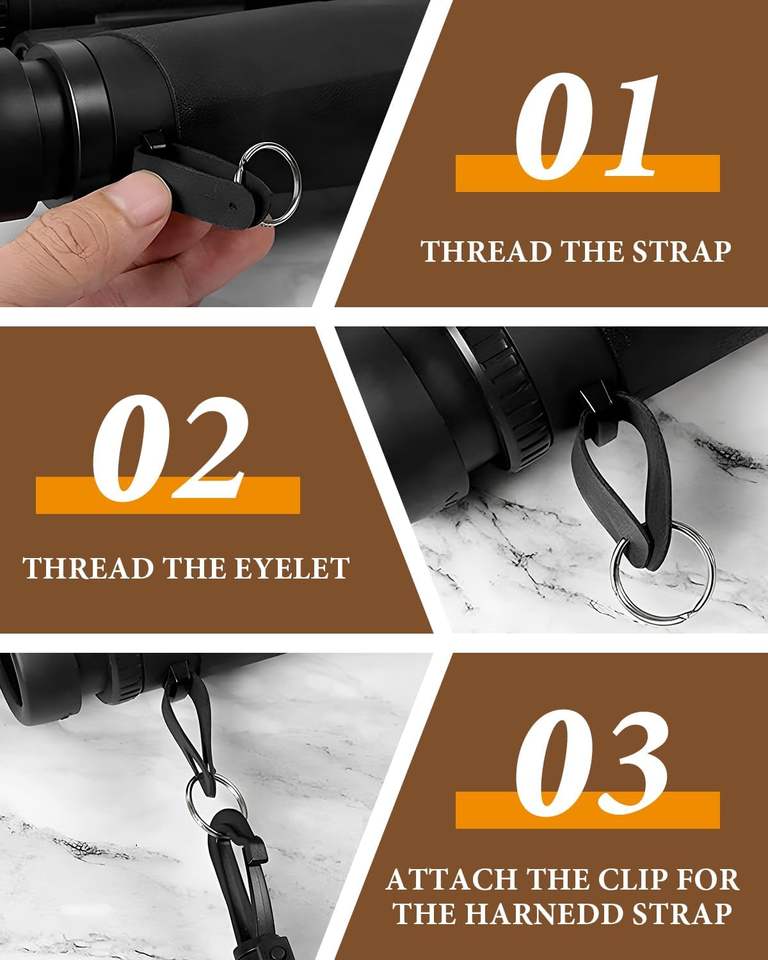 01

THREAD THE STRAP

02

THREAD THE EYELET

03

ATTACH THE CLIP FOR THE HARNEDD STRAP