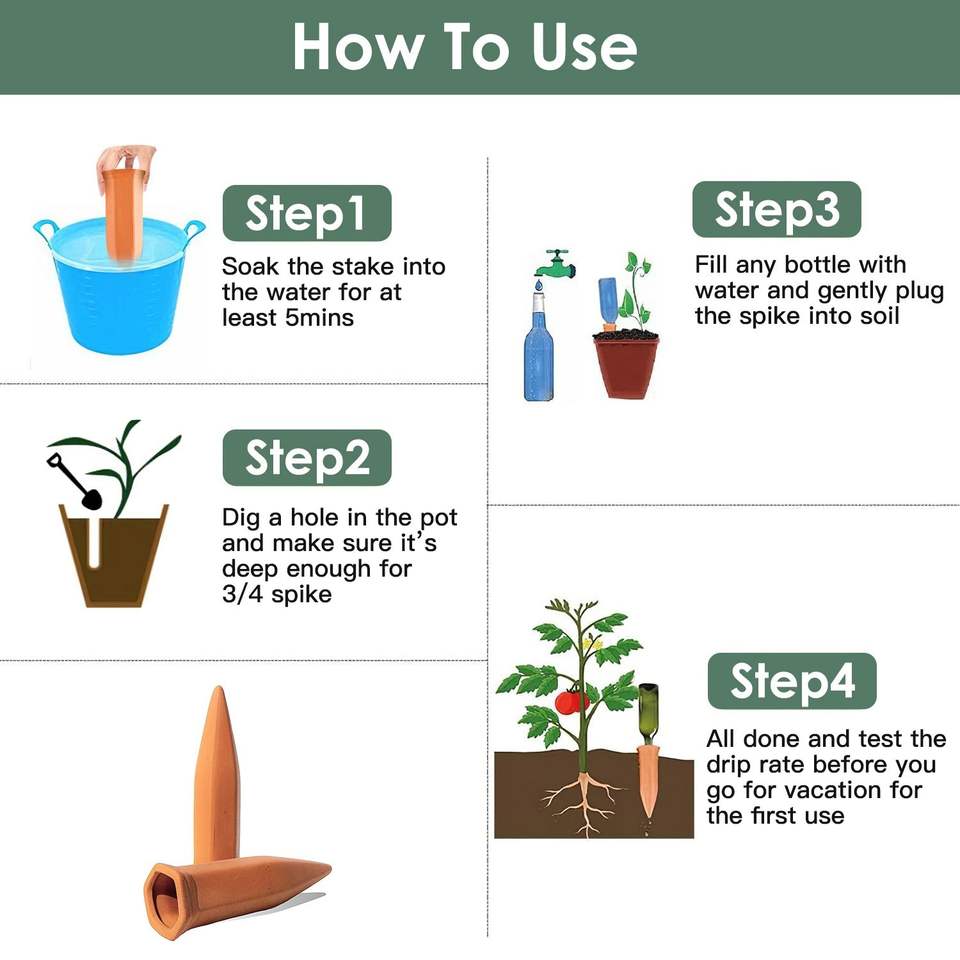 How To Use

Step1
Soak the stake into the water for at least 5mins

Step2
Dig a hole in the pot and make sure it's deep enough for 3/4 spike

Step3
Fill any bottle with water and gently plug the spike into soil

Step4
All done and test the drip rate before you go for vacation for the first use