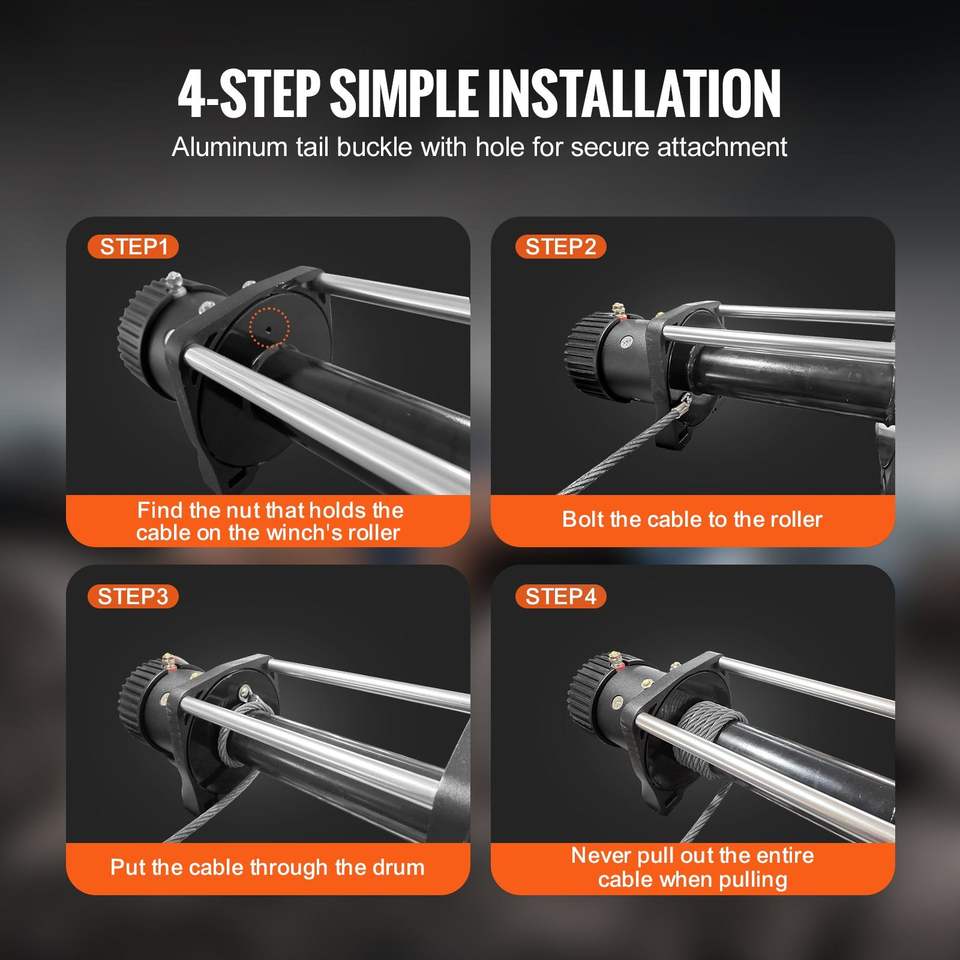 4-STEP SIMPLE INSTALLATION

Aluminum tail buckle with hole for secure attachment

STEP1

Find the nut that holds the cable on the winch's roller

STEP2

Bolt the cable to the roller

STEP3

Put the cable through the drum

STEP4

Never pull out the entire cable when pulling