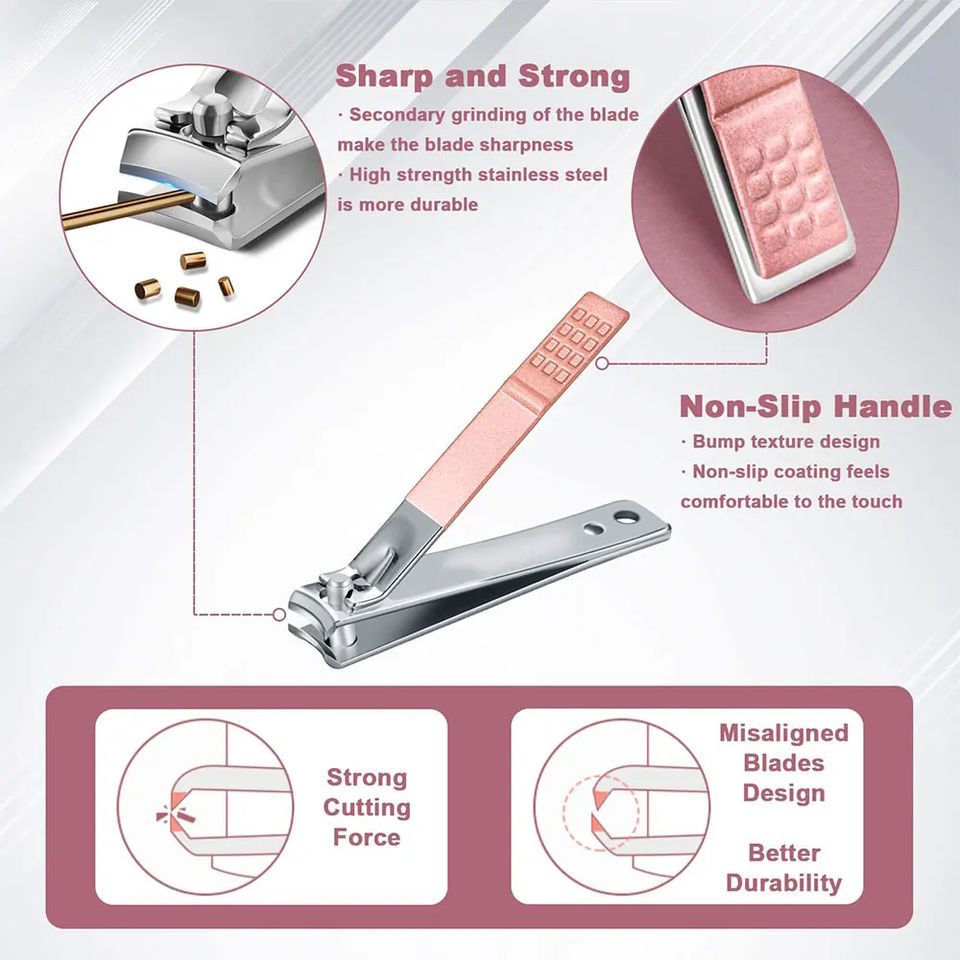 Sharp and Strong

· Secondary grinding of the blade make the blade sharpness

· High strength stainless steel is more durable

Non-Slip Handle

· Bump texture design

· Non-slip coating feels comfortable to the touch

Strong Cutting Force

Misaligned Blades Design

Better Durability