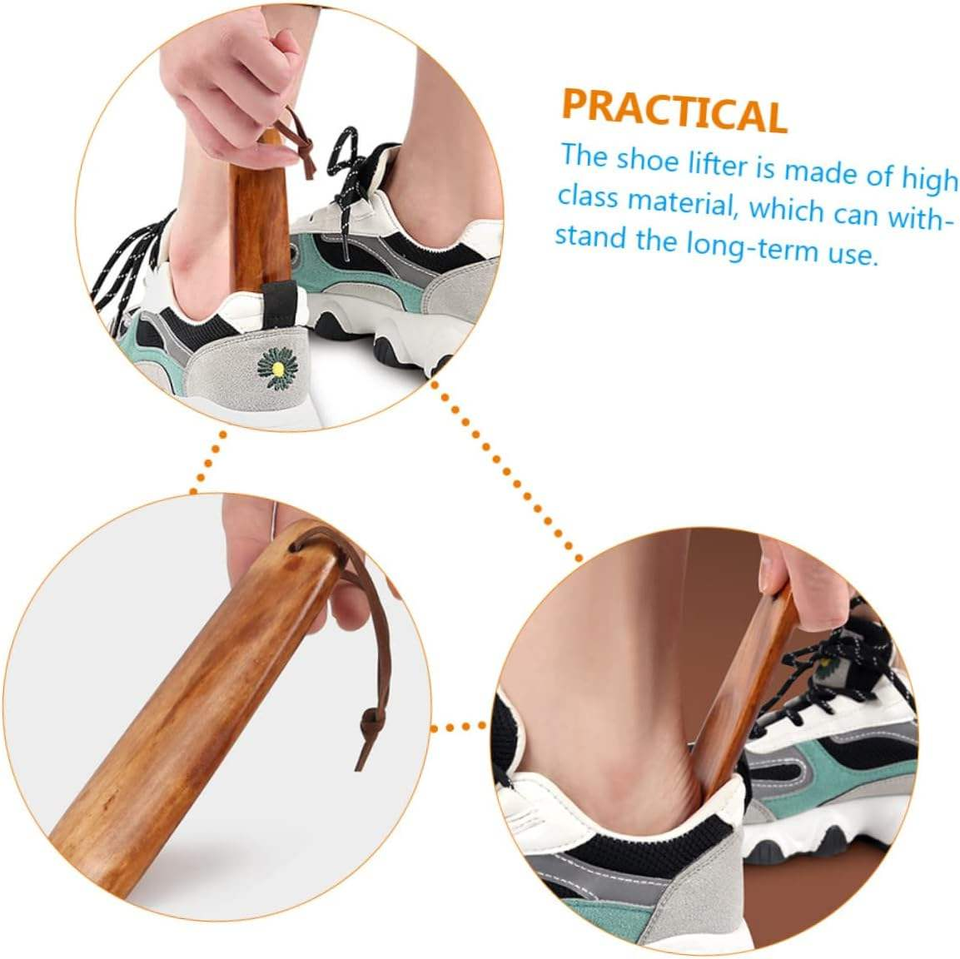 PRACTICAL

The shoe lifter is made of high class material, which can withstand the long-term use.