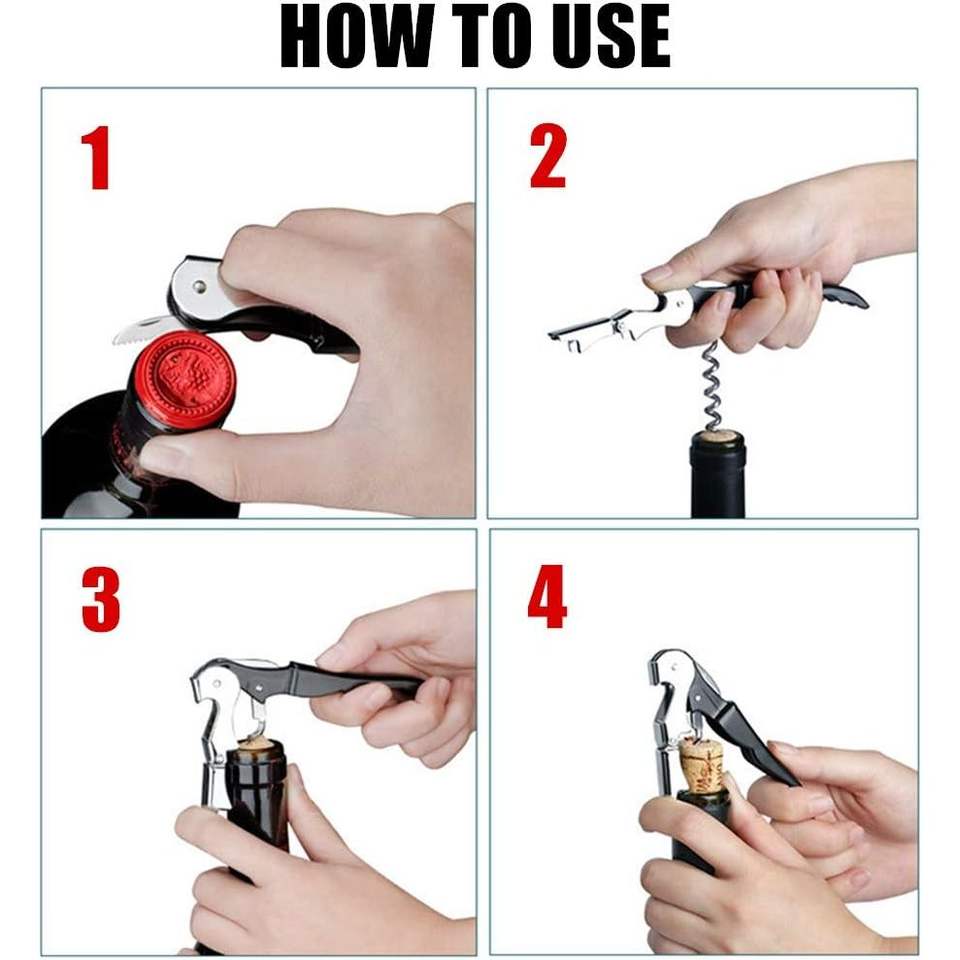 HOW TO USE

1

2

3

4