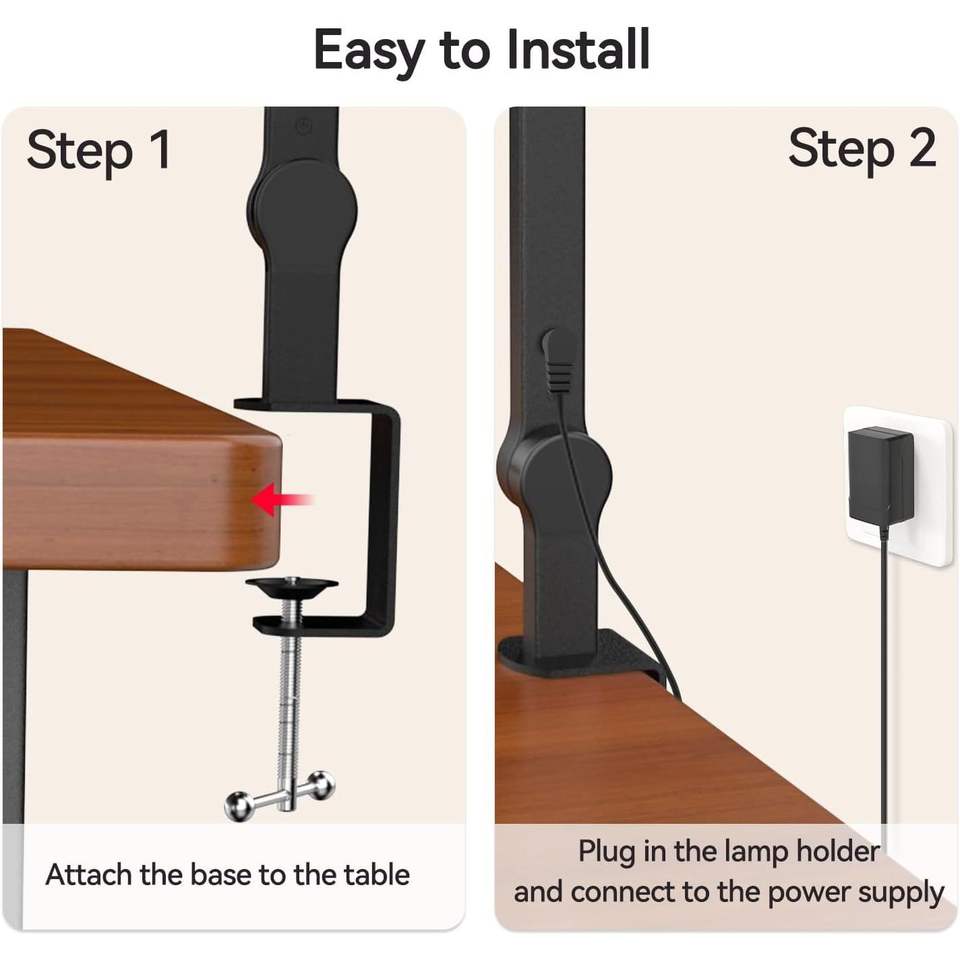 Easy to Install

Step 1

Attach the base to the table

Step 2

Plug in the lamp holder and connect to the power supply