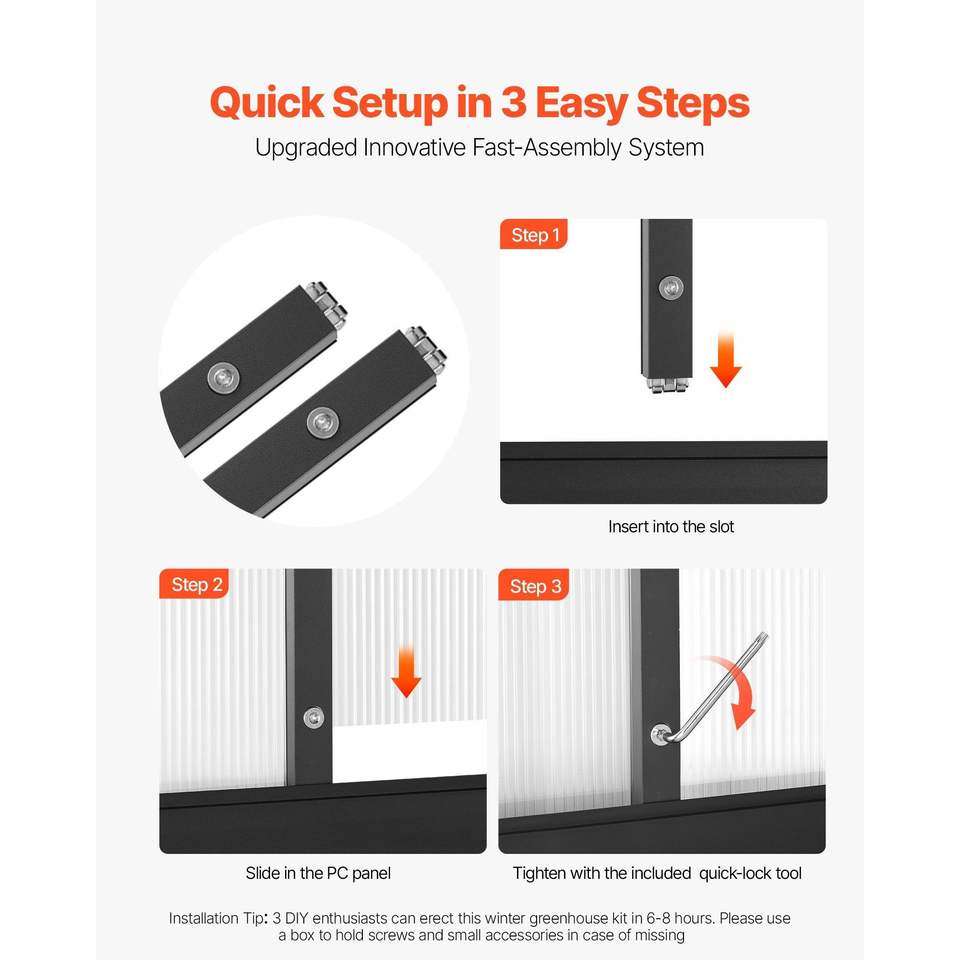 Quick Setup in 3 Easy Steps
Upgraded Innovative Fast-Assembly System

Step 1

Insert into the slot

Step 2

Slide in the PC panel

Step 3

Tighten with the included quick-lock tool

Installation Tip: 3 DIY enthusiasts can erect this winter greenhouse kit in 6-8 hours. Please use a box to hold screws and small accessories in case of missing