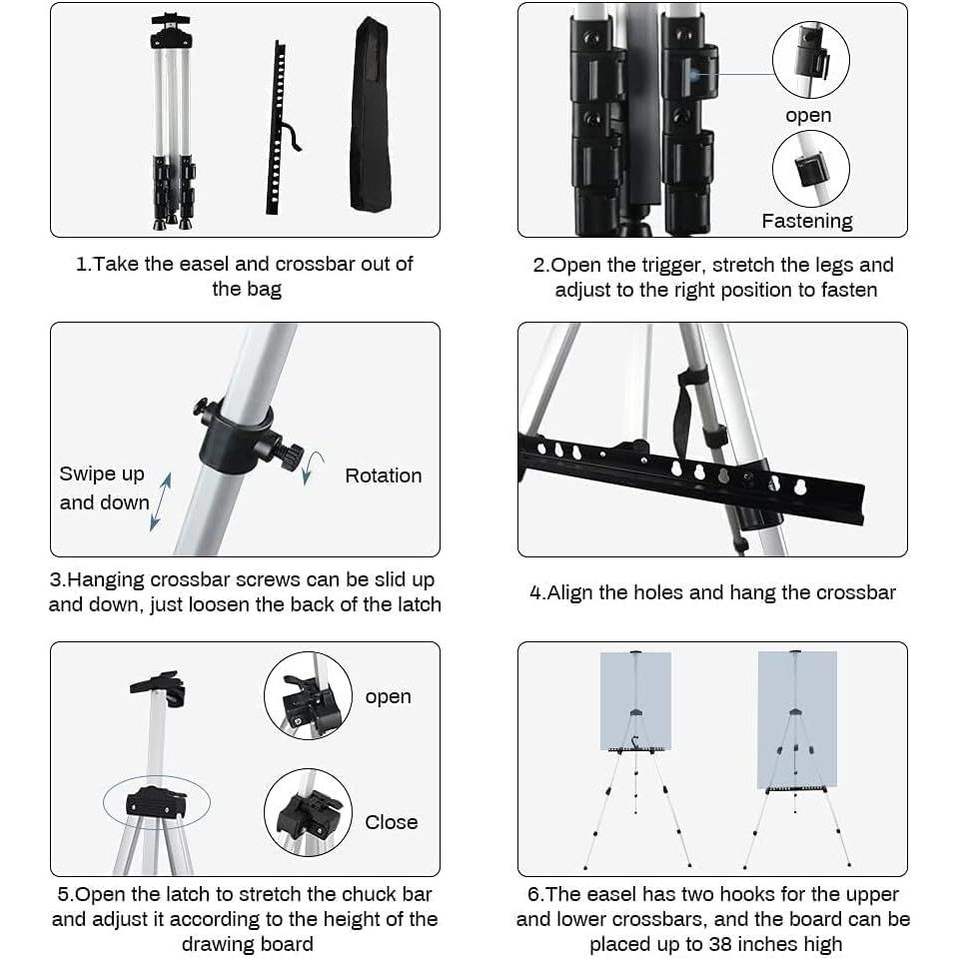 1.Take the easel and crossbar out of the bag

open

Fastening

2.Open the trigger, stretch the legs and adjust to the right position to fasten

Swipe up and down

Rotation

3.Hanging crossbar screws can be slid up and down, just loosen the back of the latch

4.Align the holes and hang the crossbar

open

Close

5.Open the latch to stretch the chuck bar and adjust it according to the height of the drawing board

6.The easel has two hooks for the upper and lower crossbars, and the board can be placed up to 38 inches high