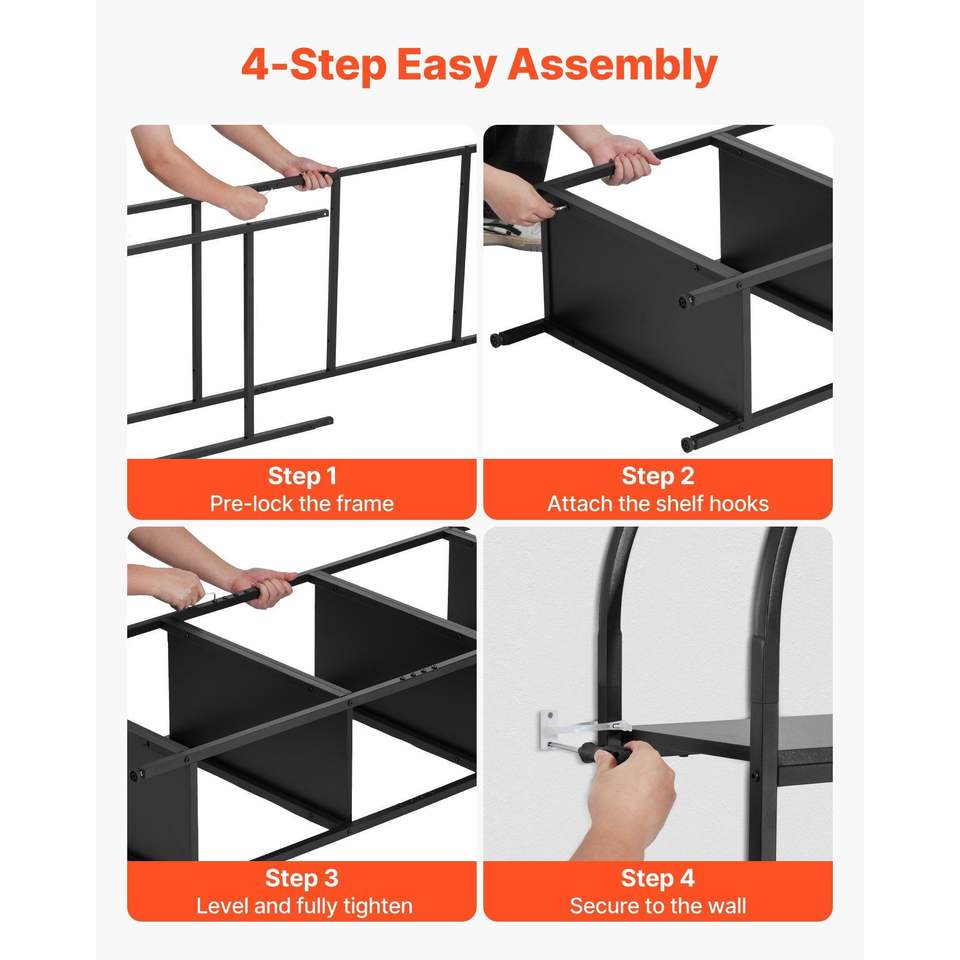 4-Step Easy Assembly

Step 1
Pre-lock the frame

Step 2
Attach the shelf hooks

Step 3
Level and fully tighten

Step 4
Secure to the wall