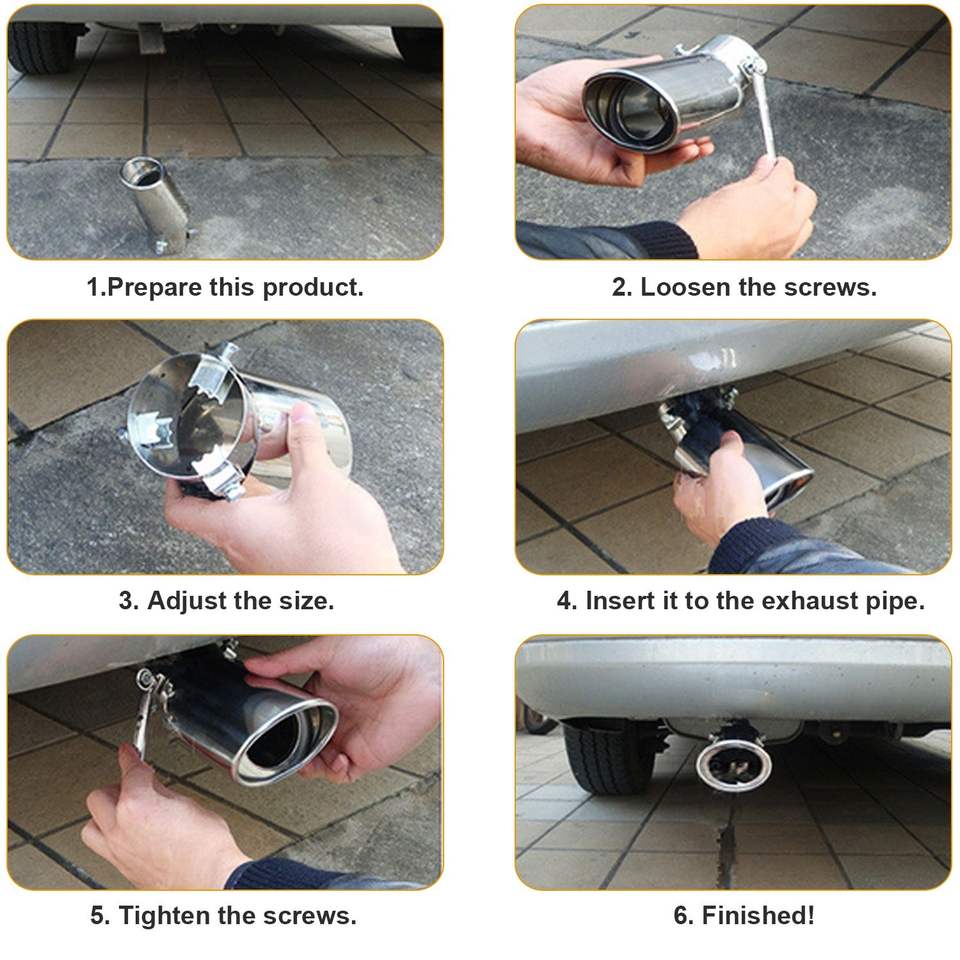 1.Prepare this product.

2. Loosen the screws.

3. Adjust the size.

4. Insert it to the exhaust pipe.

5. Tighten the screws.

6. Finished!