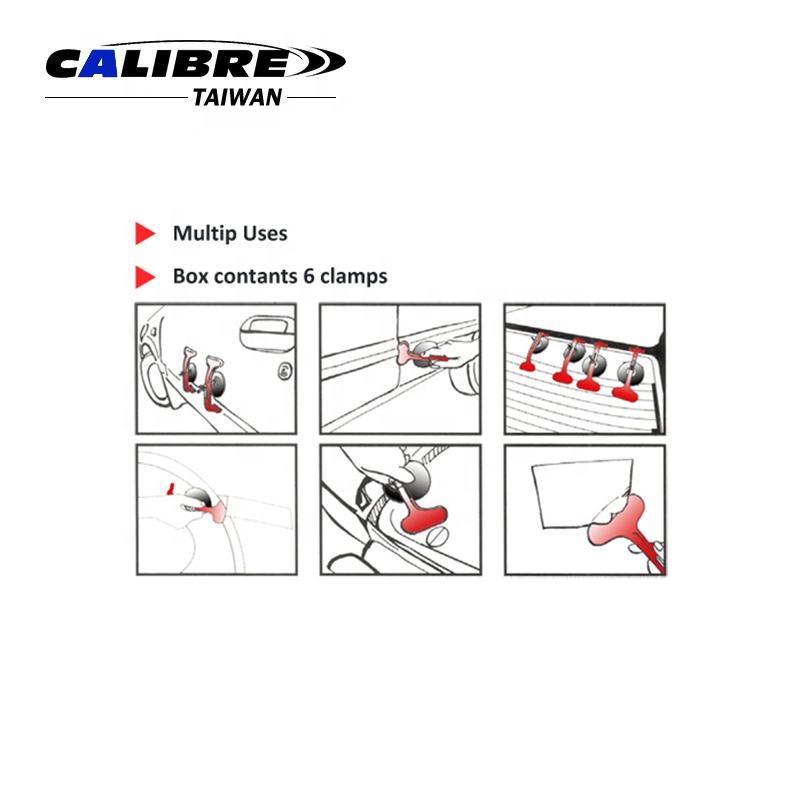 CALIBRE
TAIWAN

Multip Uses

Box contants 6 clamps