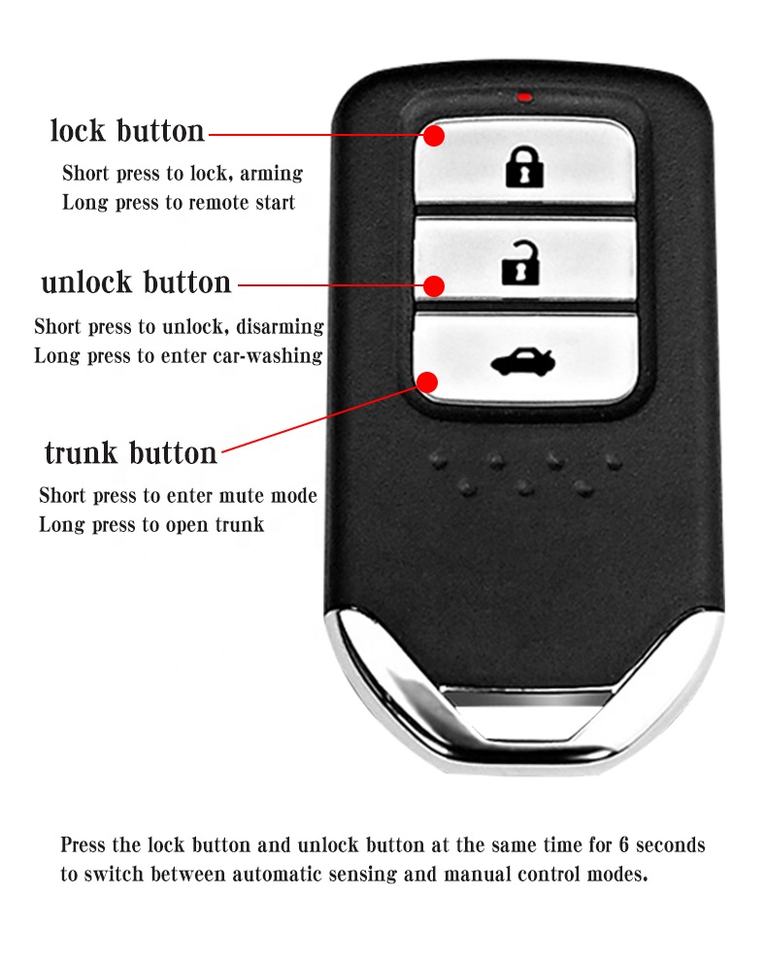 lock button
Short press to lock, arming
Long press to remote start

unlock button
Short press to unlock, disarming
Long press to enter car-washing

trunk button
Short press to enter mute mode
Long press to open trunk

Press the lock button and unlock button at the same time for 6 seconds to switch between automatic sensing and manual control modes.