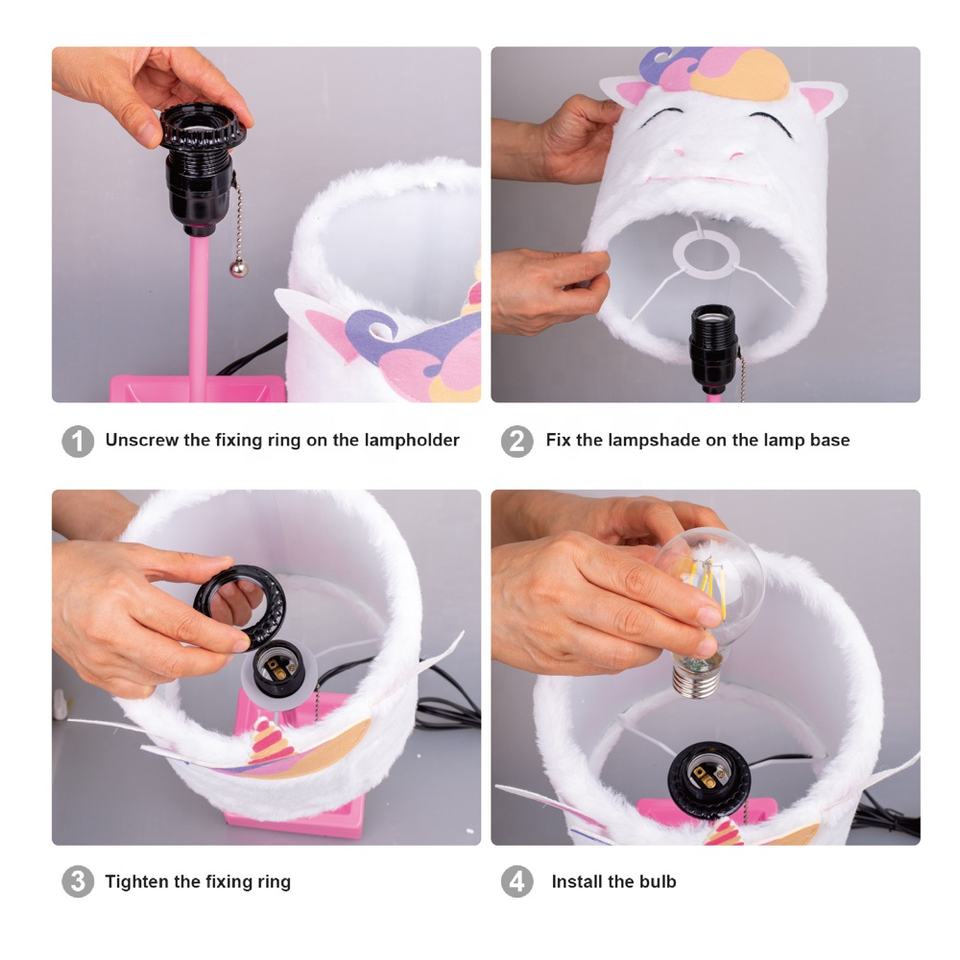 1 Unscrew the fixing ring on the lampholder

2 Fix the lampshade on the lamp base

3 Tighten the fixing ring

4 Install the bulb