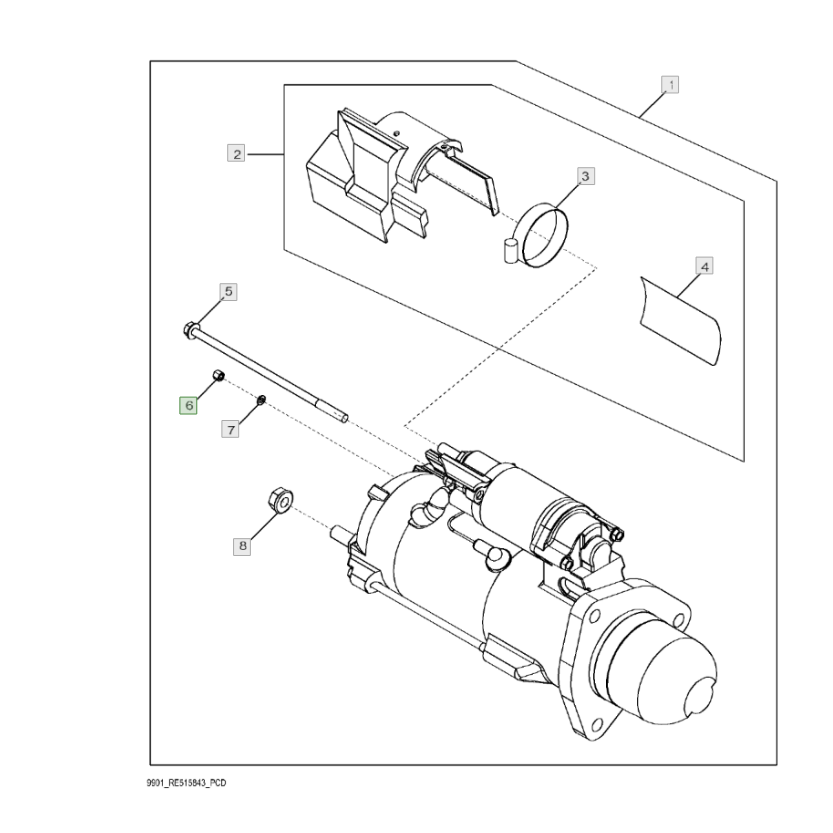 1
2
3
4
5
6
7
8
9901_RE515843_PCD