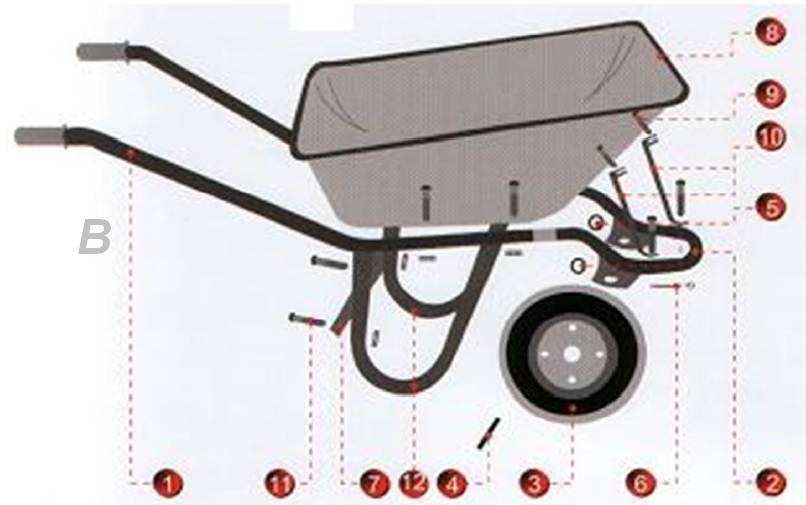 8
9
10
5
B
1
11
7
12
4
3
6
2