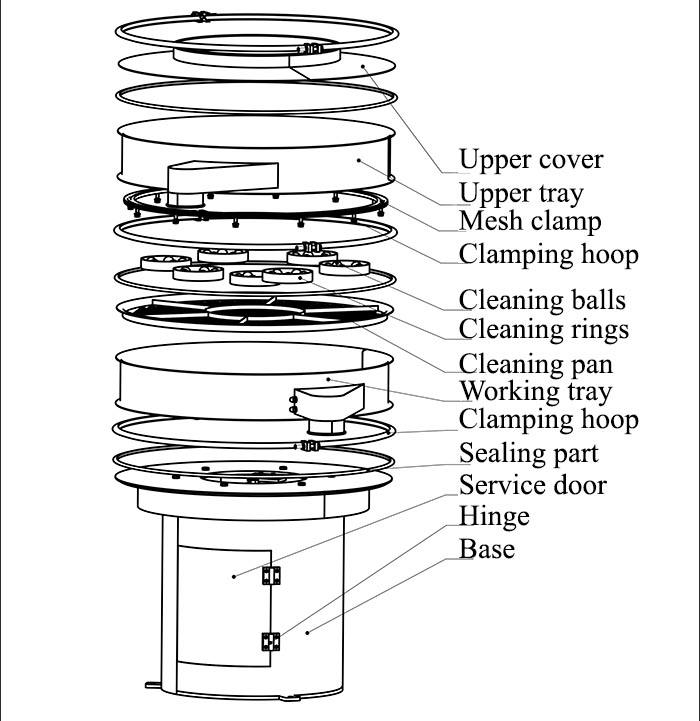 Upper cover
Upper tray
Mesh clamp
Clamping hoop
Cleaning balls
Cleaning rings
Cleaning pan
Working tray
Clamping hoop
Sealing part
Service door
Hinge
Base