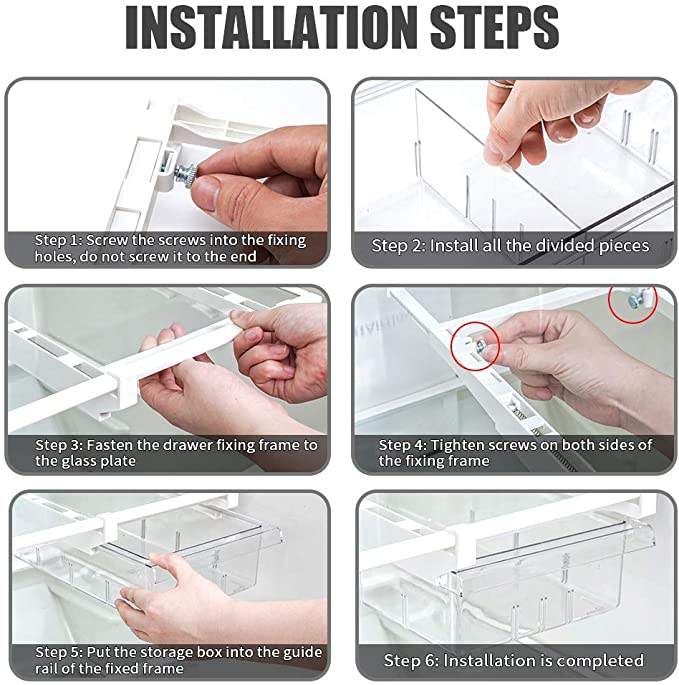 INSTALLATION STEPS

Step 1: Screw the screws into the fixing holes, do not screw it to the end

Step 2: Install all the divided pieces

Step 3: Fasten the drawer fixing frame to the glass plate

Step 4: Tighten screws on both sides of the fixing frame

Step 5: Put the storage box into the guide rail of the fixed frame

Step 6: Installation is completed