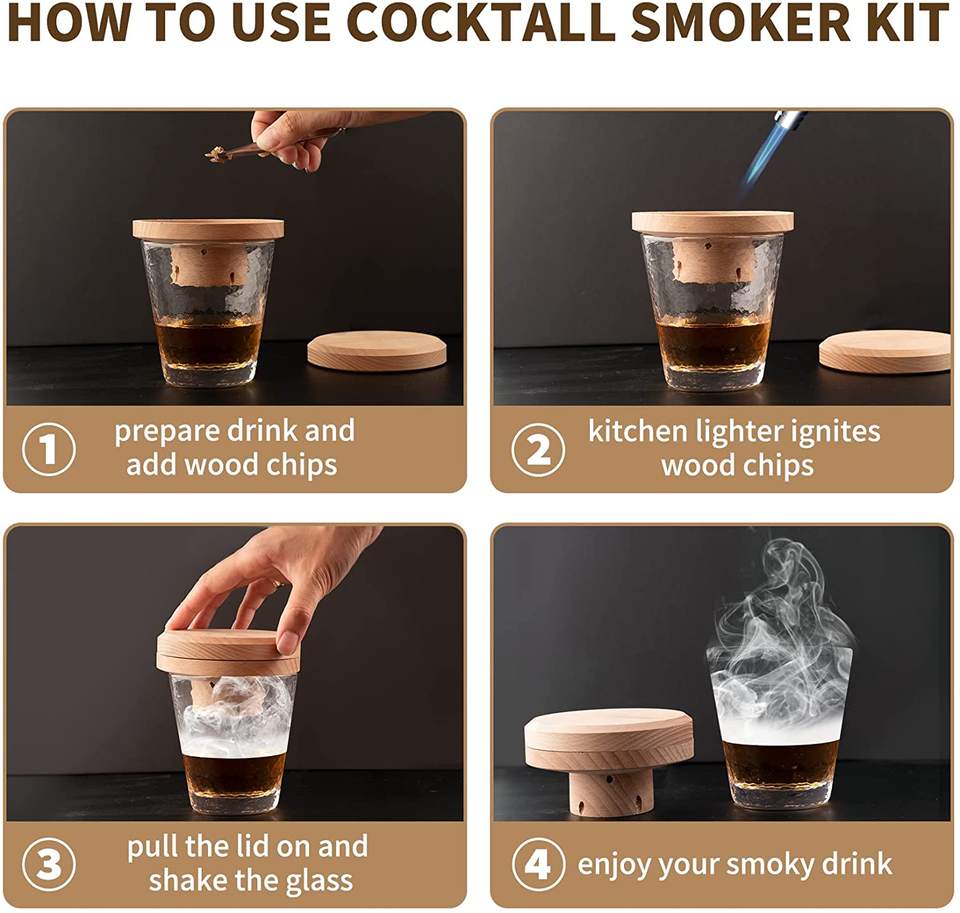 HOW TO USE COCKTALL SMOKER KIT

1 prepare drink and add wood chips

2 kitchen lighter ignites wood chips

3 pull the lid on and shake the glass

4 enjoy your smoky drink