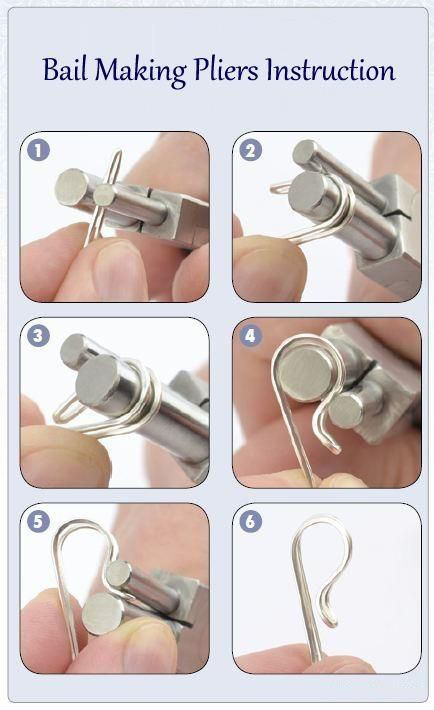 Bail Making Pliers Instruction

1

2

3

4

5

6