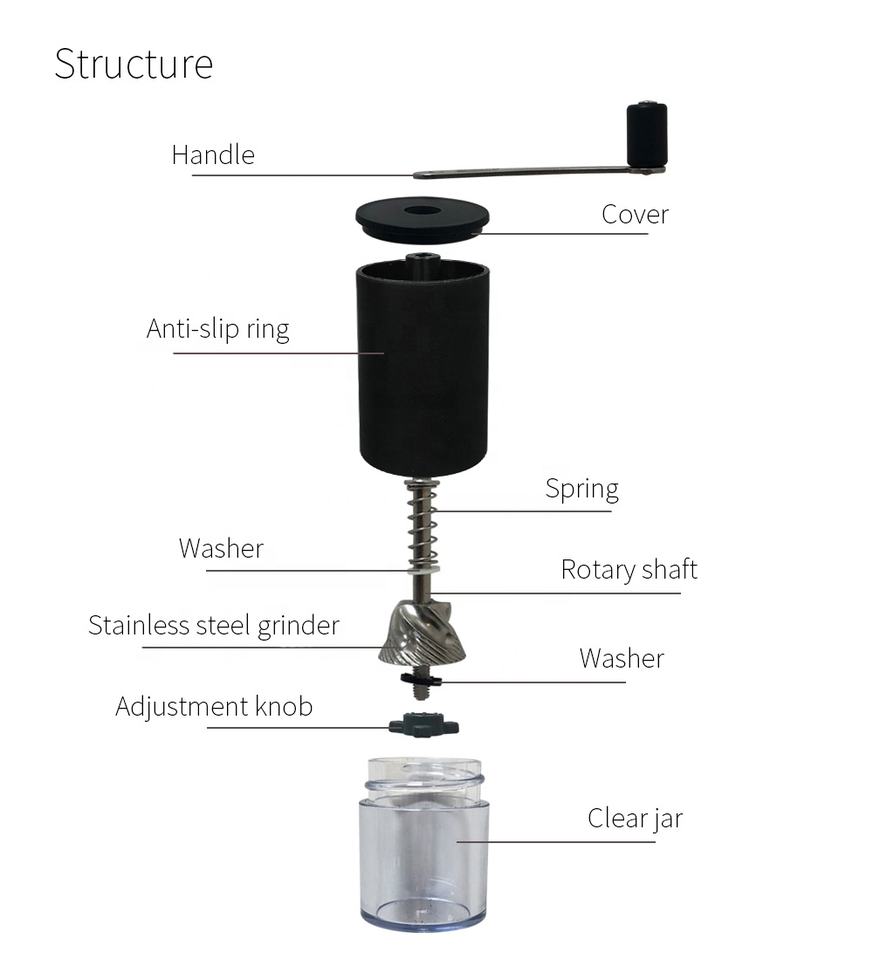 Structure

Handle

Cover

Anti-slip ring

Spring

Washer

Rotary shaft

Stainless steel grinder

Washer

Adjustment knob

Clear jar