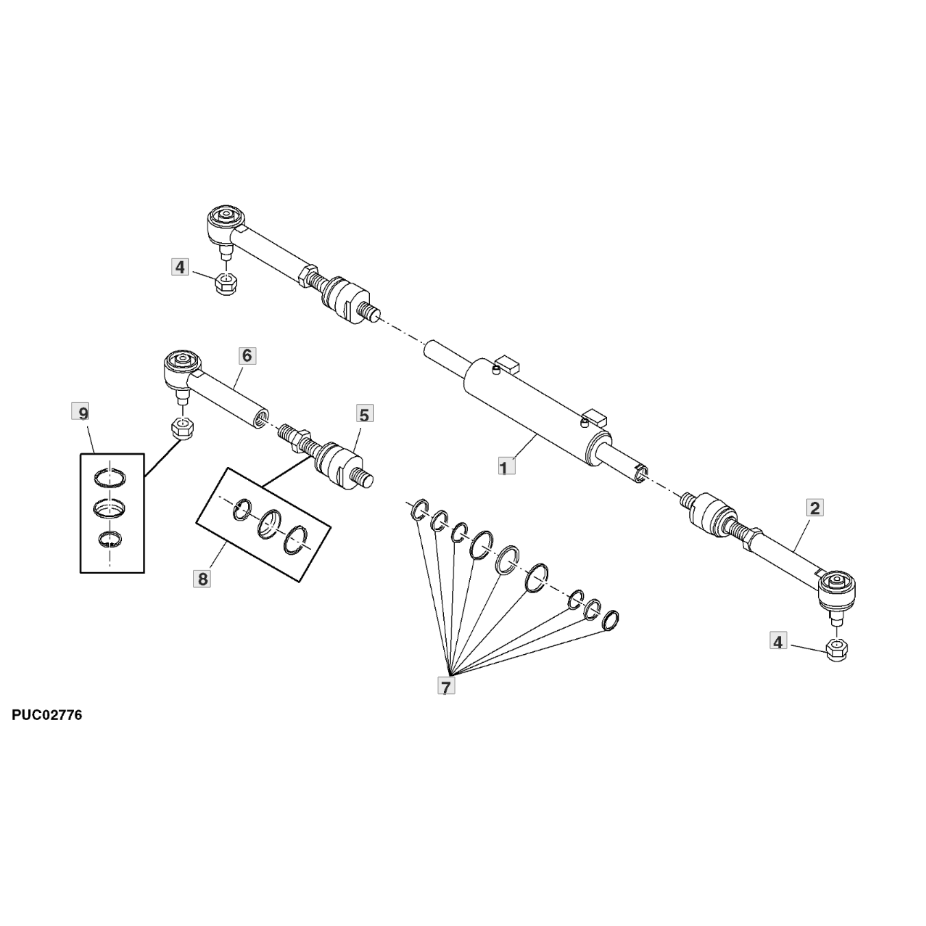 4
6
9
5
1
2
8
7
4
PUC02776