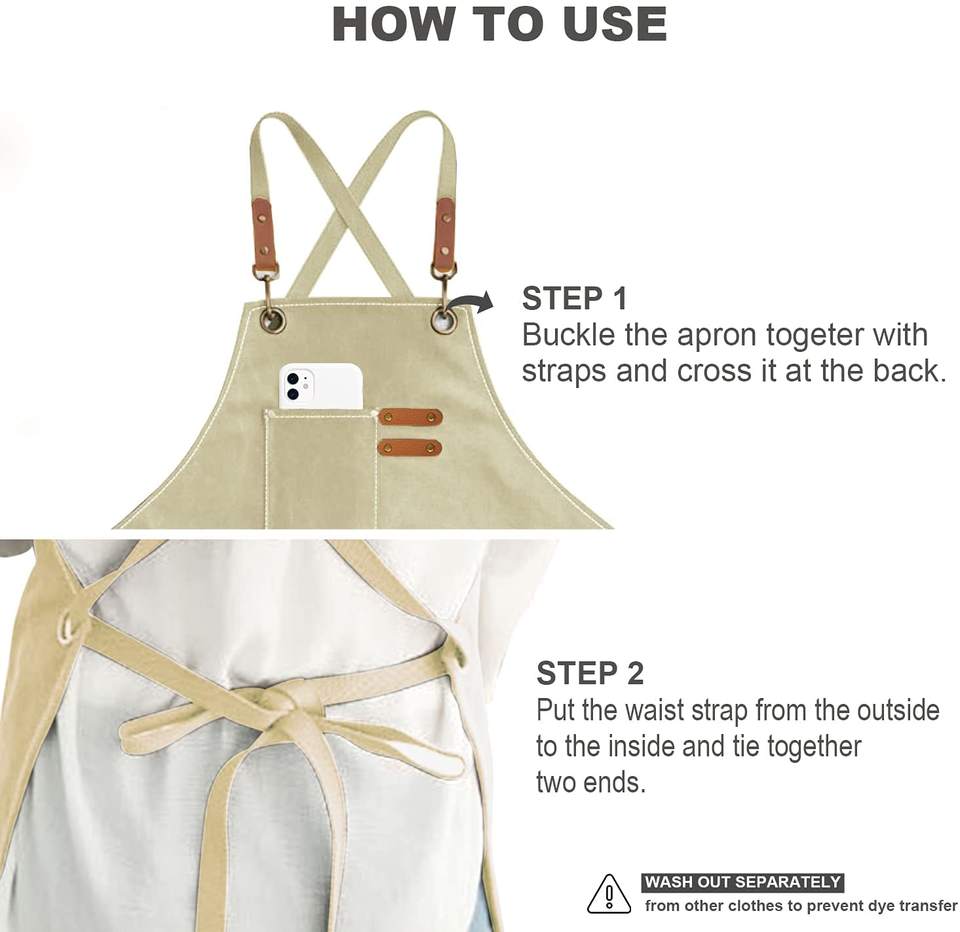 HOW TO USE

STEP 1
Buckle the apron togeter with straps and cross it at the back.

STEP 2
Put the waist strap from the outside to the inside and tie together two ends.

WASH OUT SEPARATELY
from other clothes to prevent dye transfer