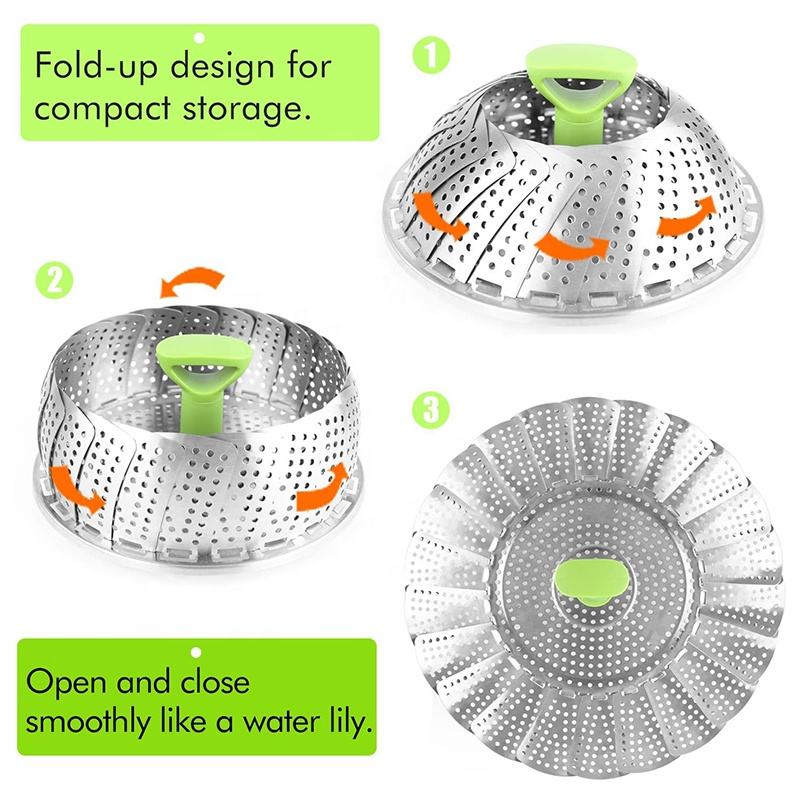 Fold-up design for compact storage.

1

2

3

Open and close smoothly like a water lily.