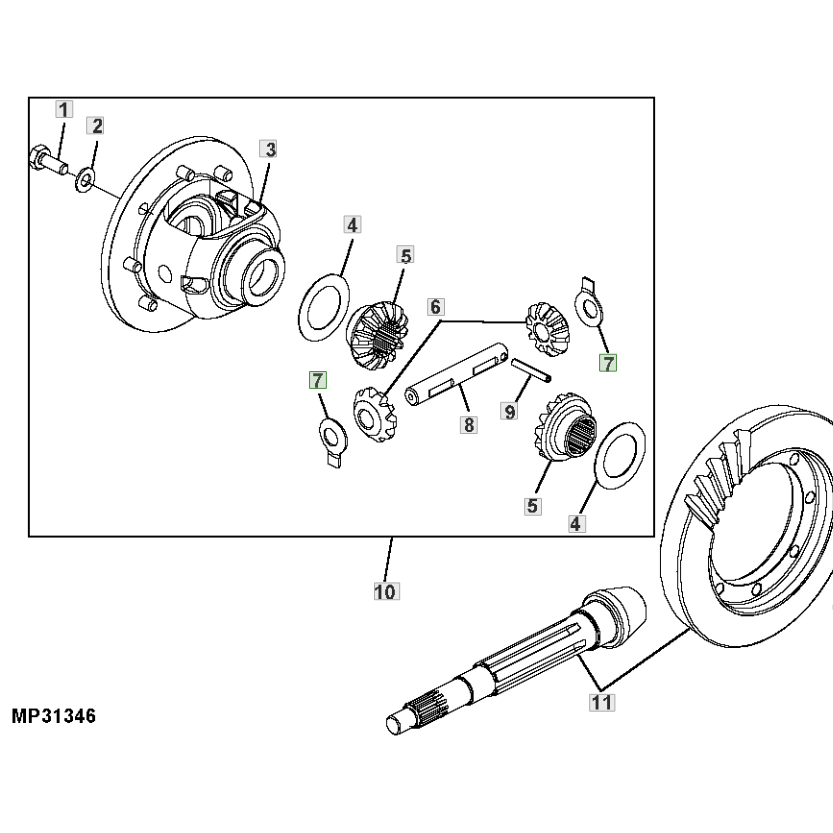 1
2
3
4
5
6
7
7
8
9
5
4
10
11
MP31346