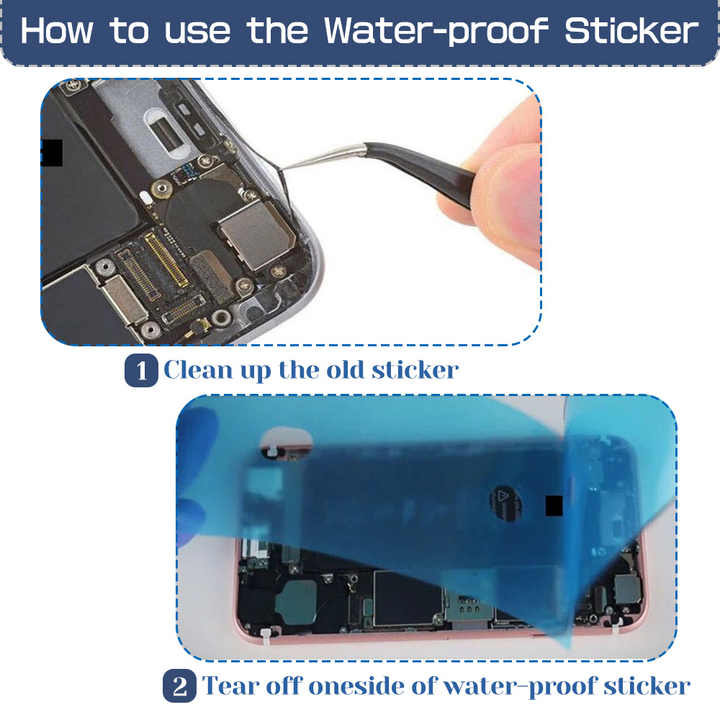 How to use the Water-proof Sticker

1 Clean up the old sticker

2 Tear off oneside of water-proof sticker