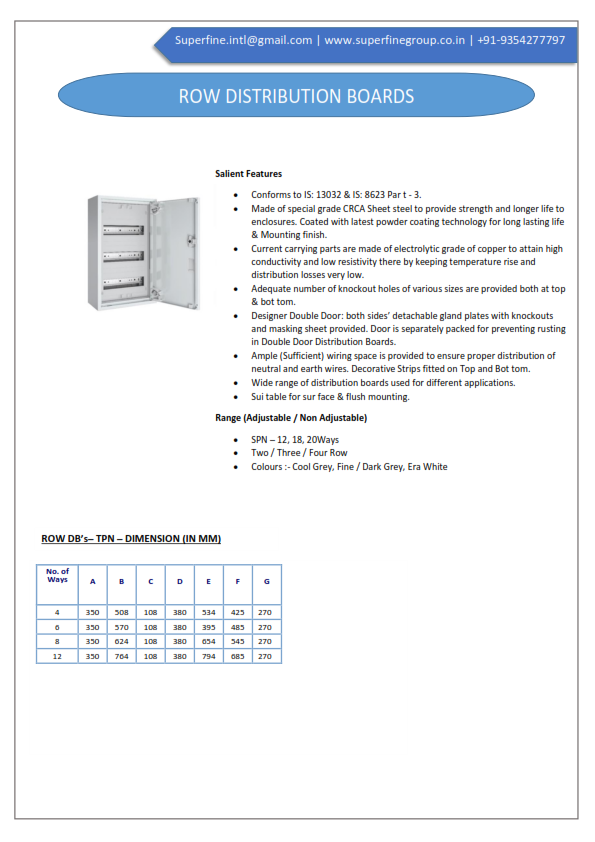 Superfine.intl@gmail.com | www.superfinegroup.co.in | +91-9354277797

ROW DISTRIBUTION BOARDS

Salient Features

- Conforms to IS: 13032 & IS: 8623 Par t - 3.
- Made of special grade CRCA Sheet steel to provide strength and longer life to enclosures. Coated with latest powder coating technology for long lasting life & Mounting finish.
- Current carrying parts are made of electrolytic grade of copper to attain high conductivity and low resistivity there by keeping temperature rise and distribution losses very low.
- Adequate number of knockout holes of various sizes are provided both at top & bot tom.
- Designer Double Door: both sides' detachable gland plates with knockouts and masking sheet provided. Door is separately packed for preventing rusting in Double Door Distribution Boards.
- Ample (Sufficient) wiring space is provided to ensure proper distribution of neutral and earth wires. Decorative Strips fitted on Top and Bot tom.
- Wide range of distribution boards used for different applications.
- Sui table for sur face & flush mounting.

Range (Adjustable / Non Adjustable)

- SPN – 12, 18, 20Ways
- Two / Three / Four Row
- Colours :- Cool Grey, Fine / Dark Grey, Era White

ROW DB's– TPN – DIMENSION (IN MM)

| No. of Ways | A | B | C | D | E | F | G |
|---|---|---|---|---|---|---|---|
| 4 | 350 | 508 | 108 | 380 | 534 | 425 | 270 |
| 6 | 350 | 570 | 108 | 380 | 395 | 485 | 270 |
| 8 | 350 | 624 | 108 | 380 | 654 | 545 | 270 |
| 12 | 350 | 764 | 108 | 380 | 794 | 685 | 270 |