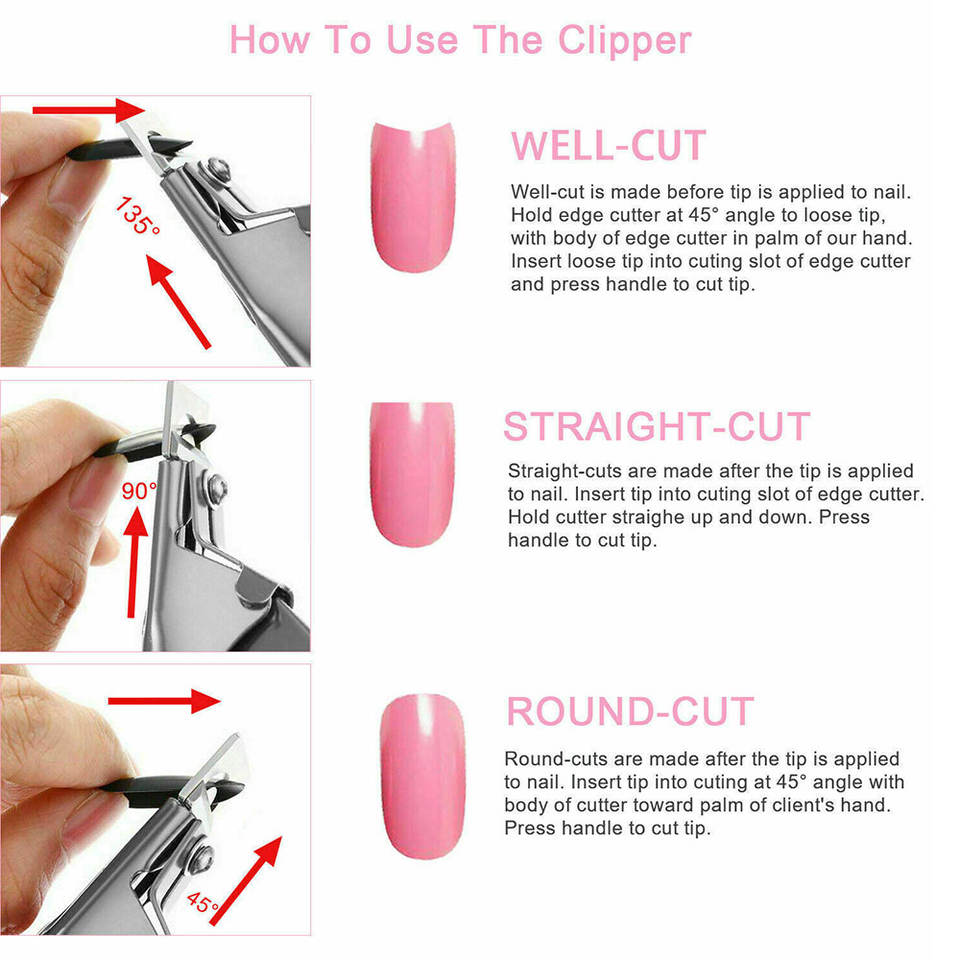 How To Use The Clipper

135°

WELL-CUT

Well-cut is made before tip is applied to nail. Hold edge cutter at 45° angle to loose tip, with body of edge cutter in palm of our hand. Insert loose tip into cuting slot of edge cutter and press handle to cut tip.

90°

STRAIGHT-CUT

Straight-cuts are made after the tip is applied to nail. Insert tip into cuting slot of edge cutter. Hold cutter straighe up and down. Press handle to cut tip.

45°

ROUND-CUT

Round-cuts are made after the tip is applied to nail. Insert tip into cuting at 45° angle with body of cutter toward palm of client's hand. Press handle to cut tip.