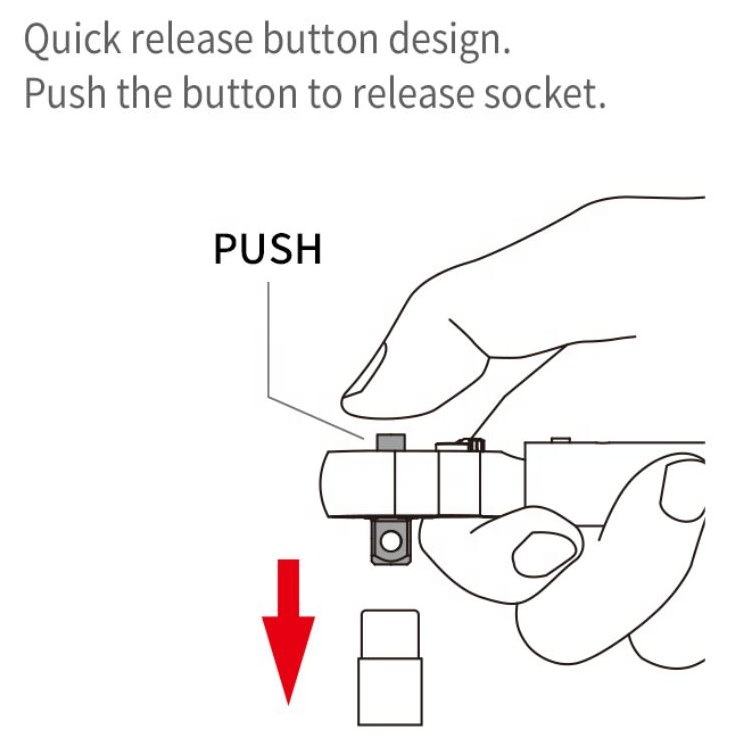 Quick release button design.
Push the button to release socket.

PUSH