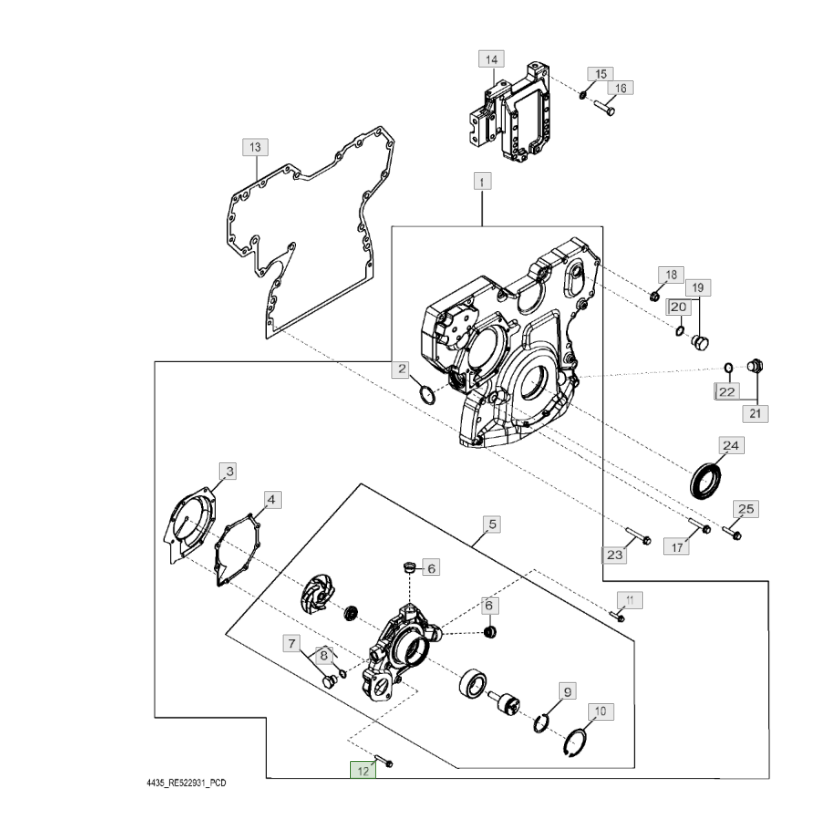 14
15
16
13
1
18
19
20
2
22
21
24
3
4
5
25
23
17
6
6
11
7
8
9
10
12
4435_RE522931_PCD